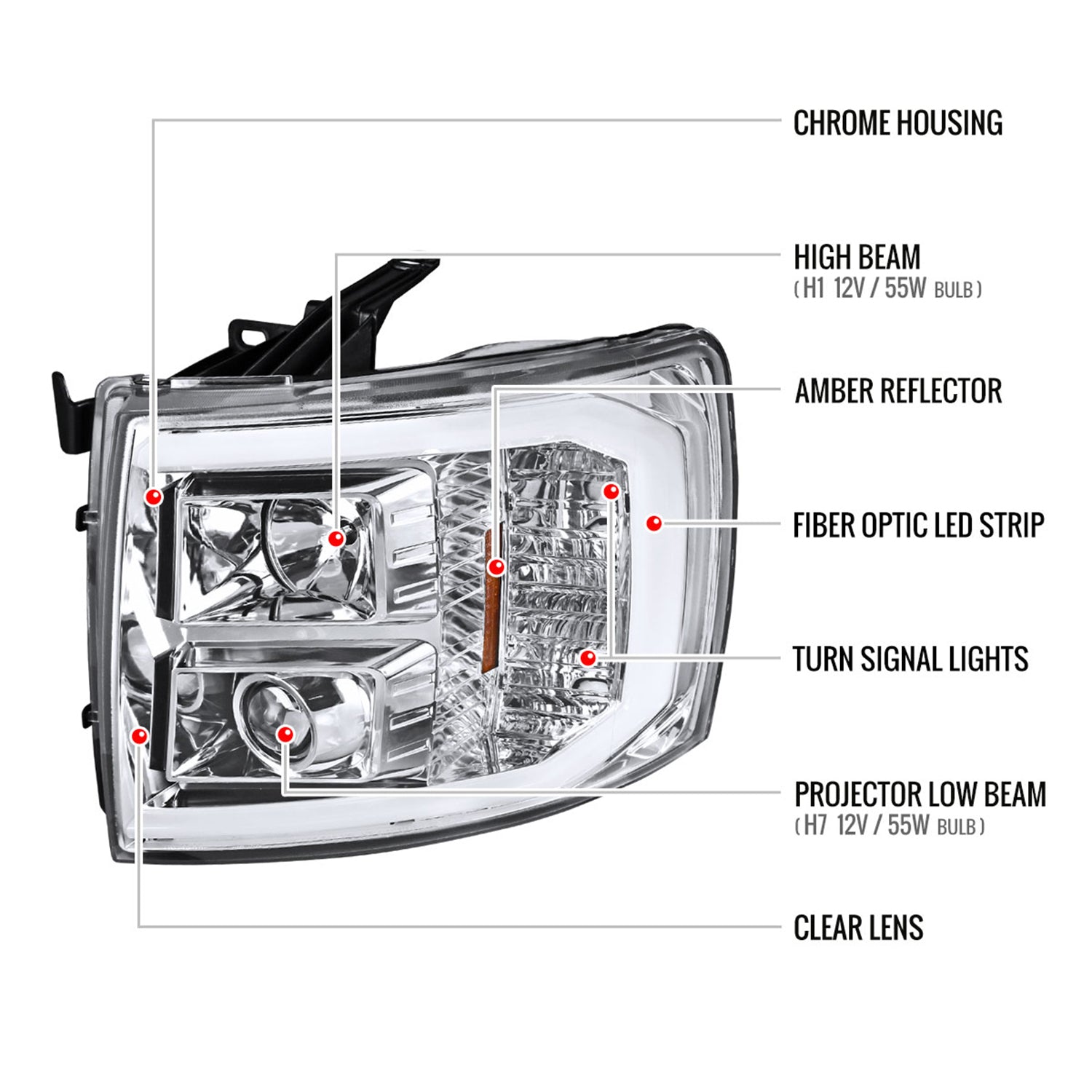 CHROME HOUSING

HIGH BEAM
( H1 12V / 55W BULB )

AMBER REFLECTOR

FIBER OPTIC LED STRIP

TURN SIGNAL LIGHTS

PROJECTOR LOW BEAM
( H7 12V / 55W BULB )

CLEAR LENS