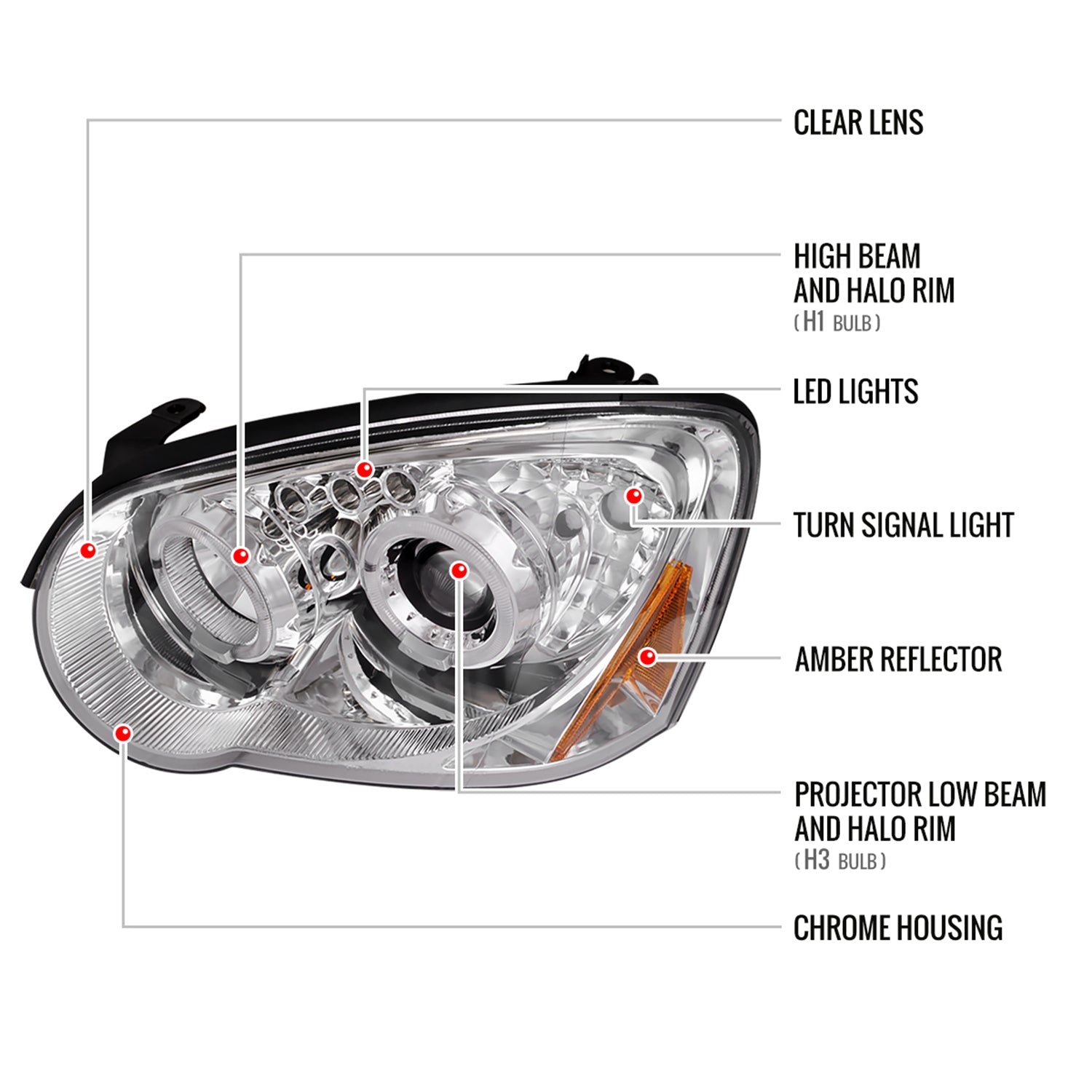 CLEAR LENS

HIGH BEAM AND HALO RIM
( H1 BULB )

LED LIGHTS

TURN SIGNAL LIGHT

AMBER REFLECTOR

PROJECTOR LOW BEAM AND HALO RIM
( H3 BULB )

CHROME HOUSING