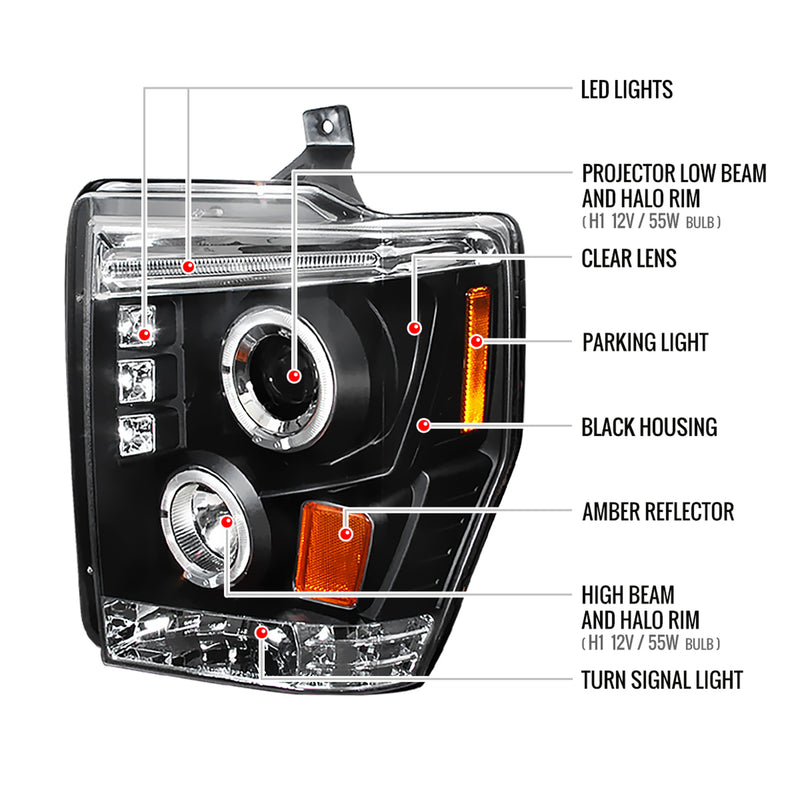 LED LIGHTS

PROJECTOR LOW BEAM AND HALO RIM
( H1 12V / 55W BULB )

CLEAR LENS

PARKING LIGHT

BLACK HOUSING

AMBER REFLECTOR

HIGH BEAM AND HALO RIM
( H1 12V / 55W BULB )

TURN SIGNAL LIGHT