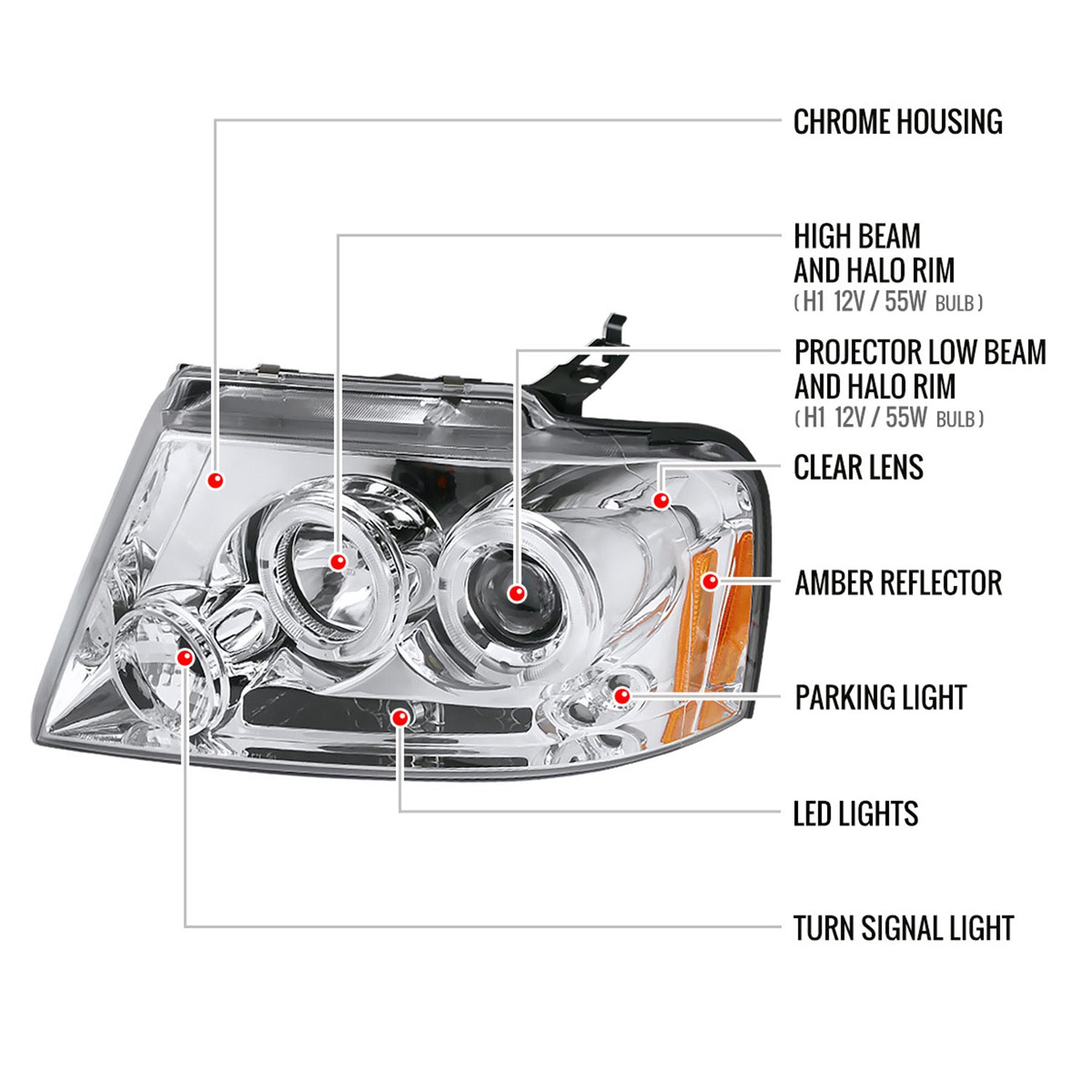 CHROME HOUSING

HIGH BEAM
AND HALO RIM
( H1 12V / 55W BULB )

PROJECTOR LOW BEAM
AND HALO RIM
( H1 12V / 55W BULB )

CLEAR LENS

AMBER REFLECTOR

PARKING LIGHT

LED LIGHTS

TURN SIGNAL LIGHT