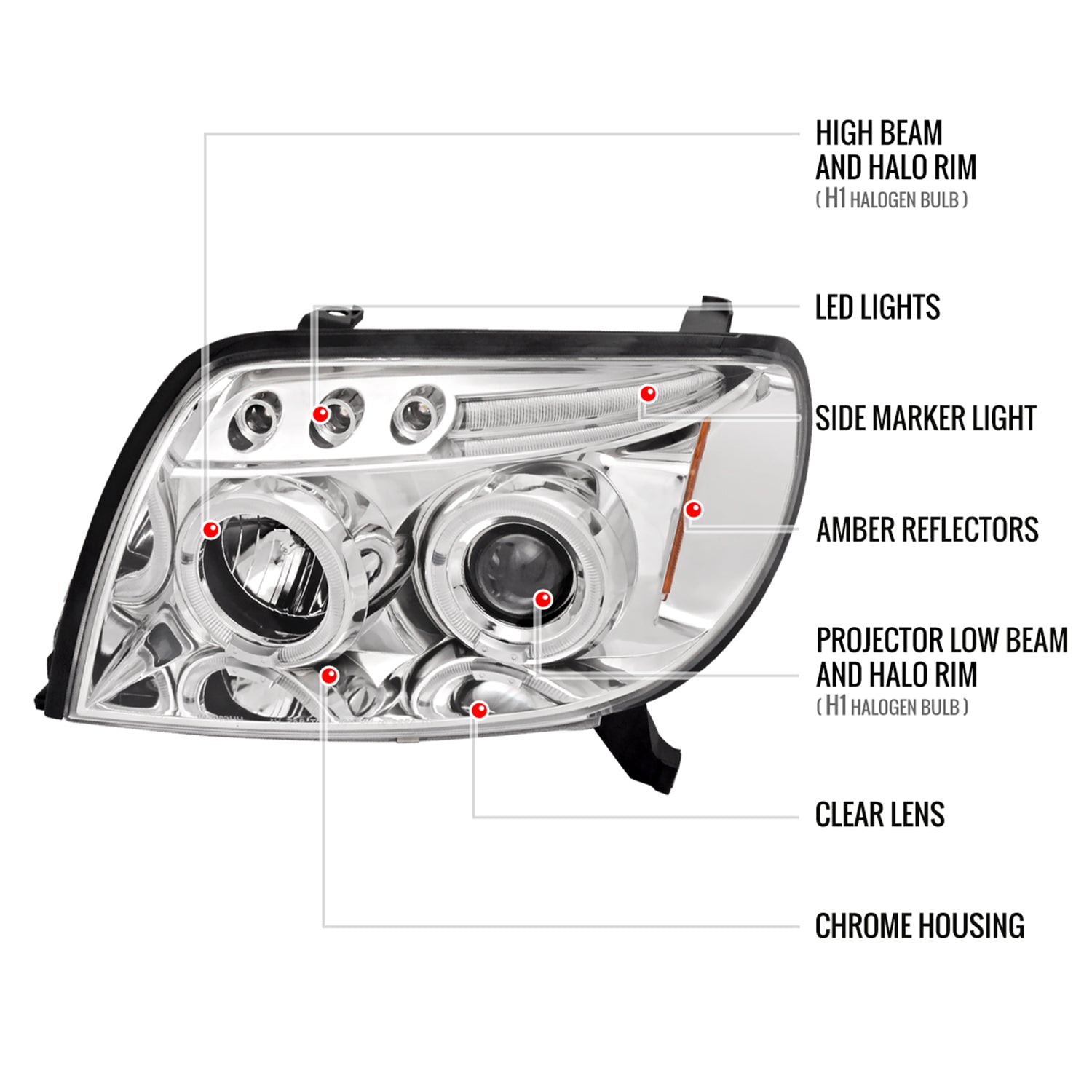 HIGH BEAM AND HALO RIM
( H1 HALOGEN BULB )

LED LIGHTS

SIDE MARKER LIGHT

AMBER REFLECTORS

PROJECTOR LOW BEAM AND HALO RIM
( H1 HALOGEN BULB )

CLEAR LENS

CHROME HOUSING