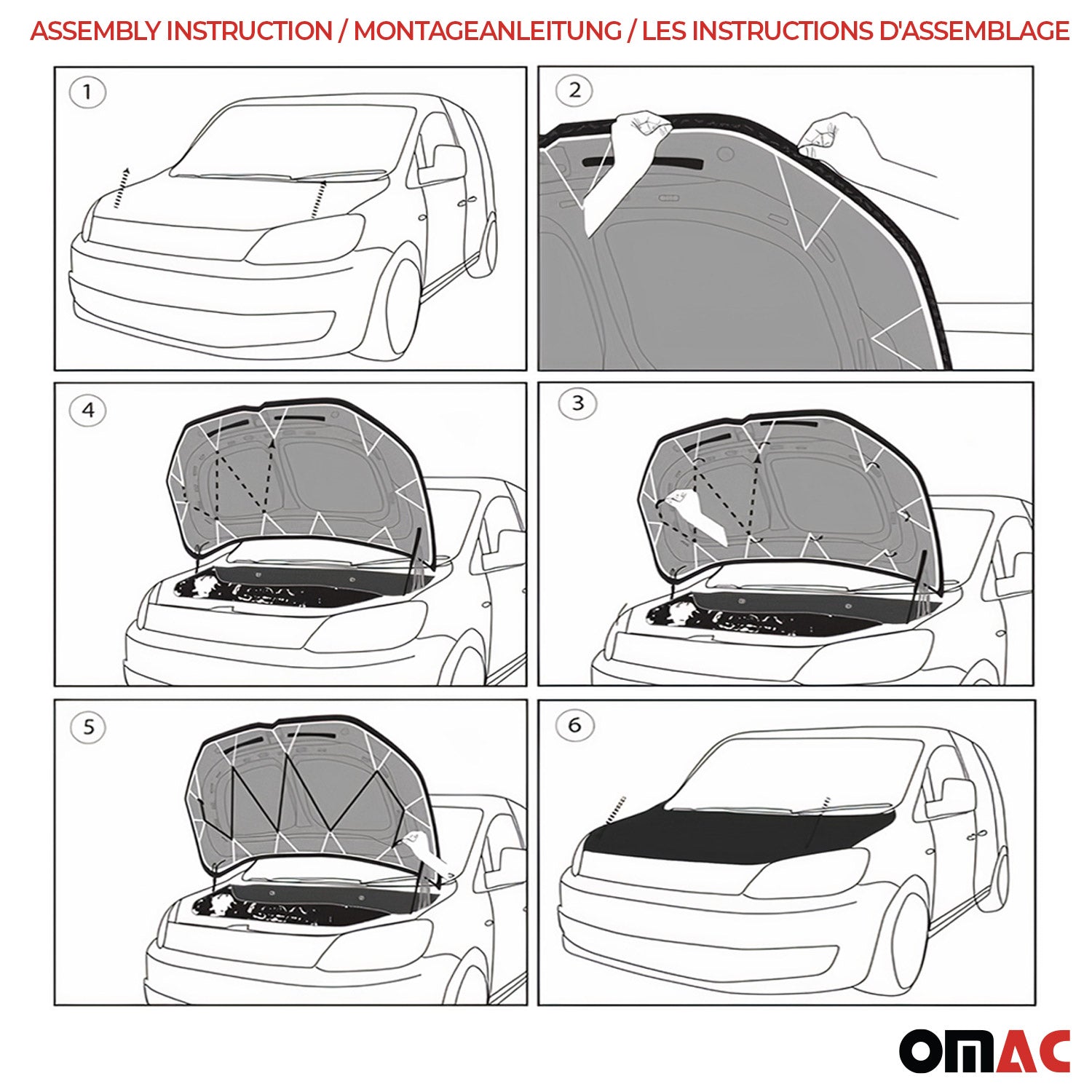 ASSEMBLY INSTRUCTION / MONTAGEANLEITUNG / LES INSTRUCTIONS D'ASSEMBLAGE

1

2

4

3

5

6

OMAC