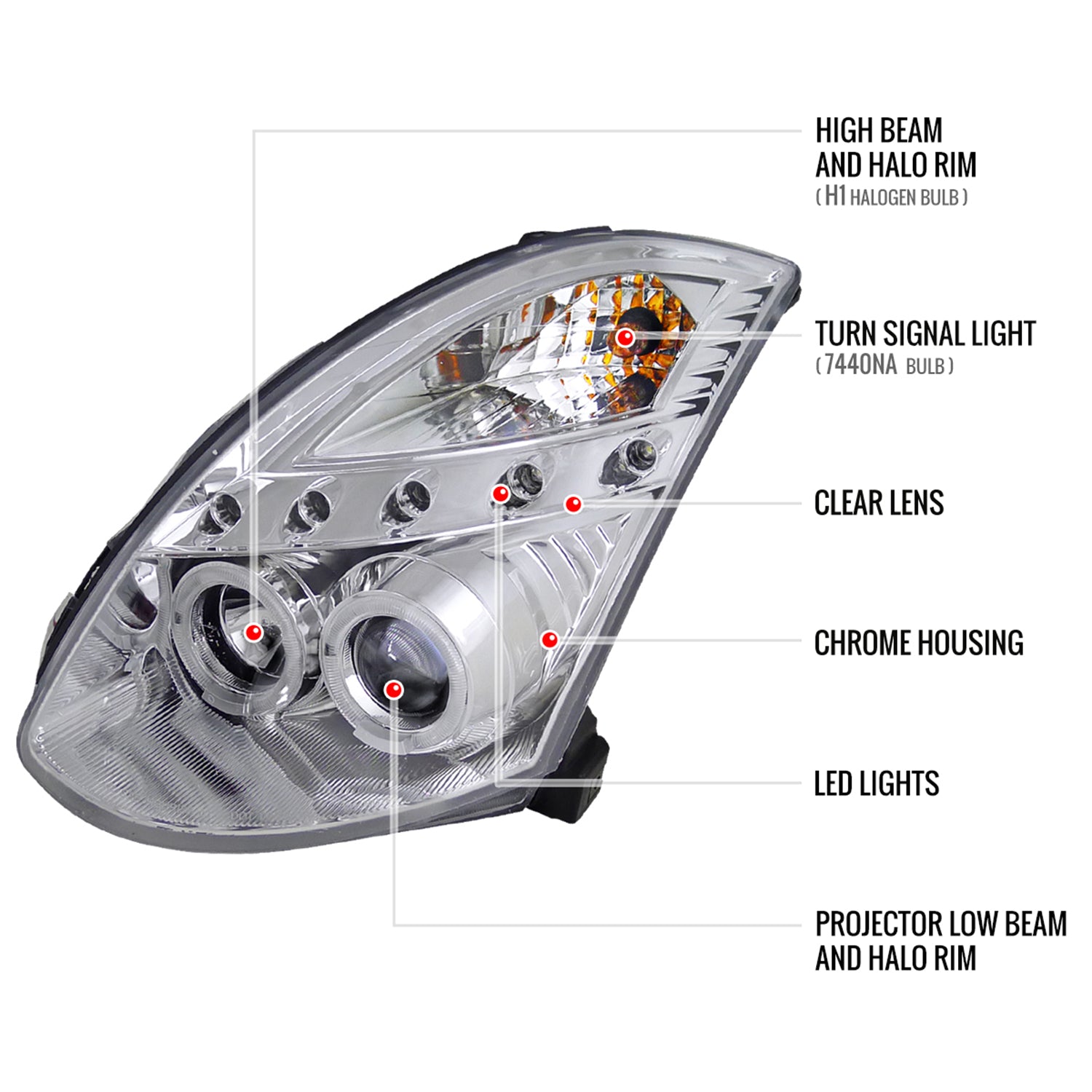 HIGH BEAM AND HALO RIM
( H1 HALOGEN BULB )

TURN SIGNAL LIGHT
( 7440NA BULB )

CLEAR LENS

CHROME HOUSING

LED LIGHTS

PROJECTOR LOW BEAM AND HALO RIM