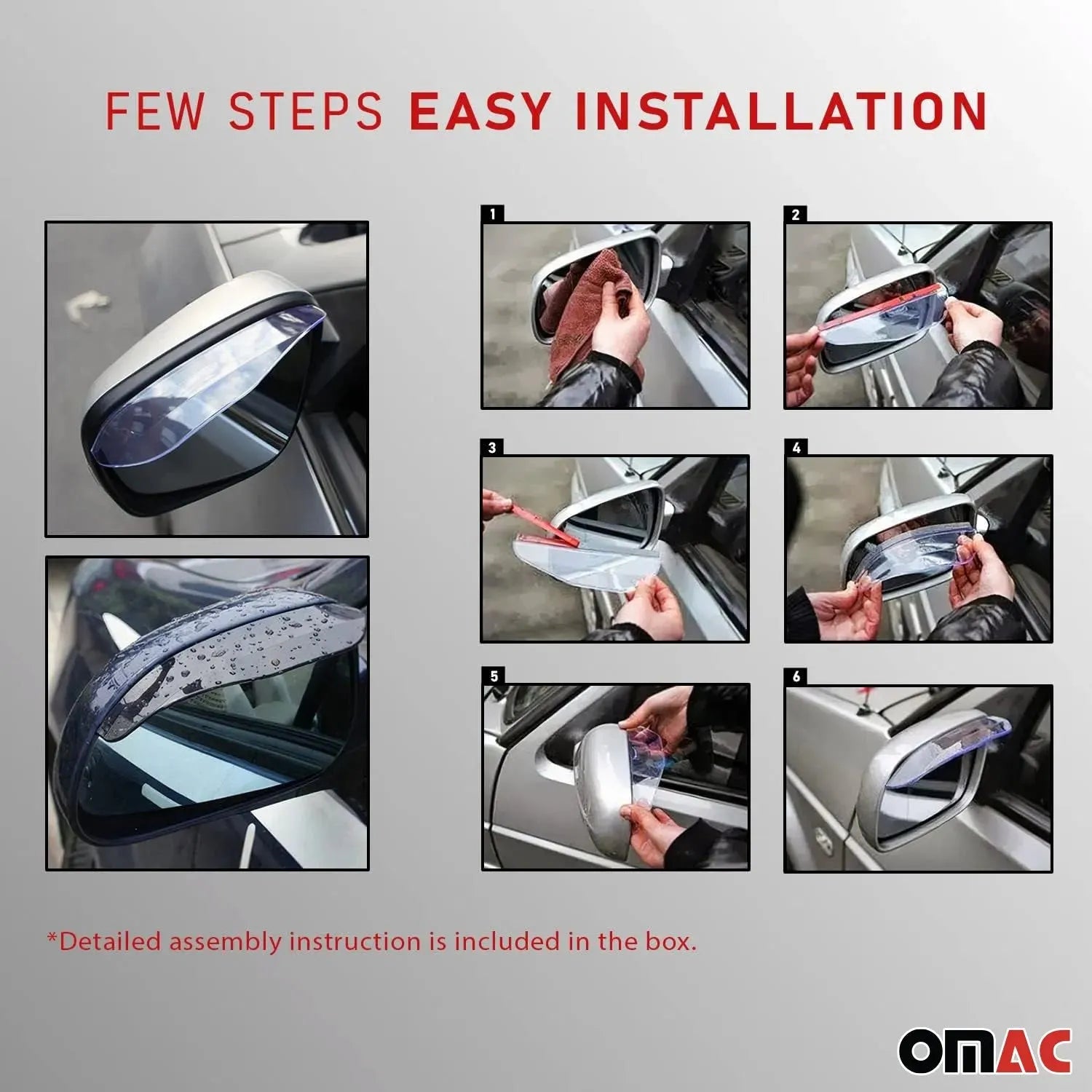 FEW STEPS EASY INSTALLATION

1

2

3

4

5

6

*Detailed assembly instruction is included in the box.

OMAC