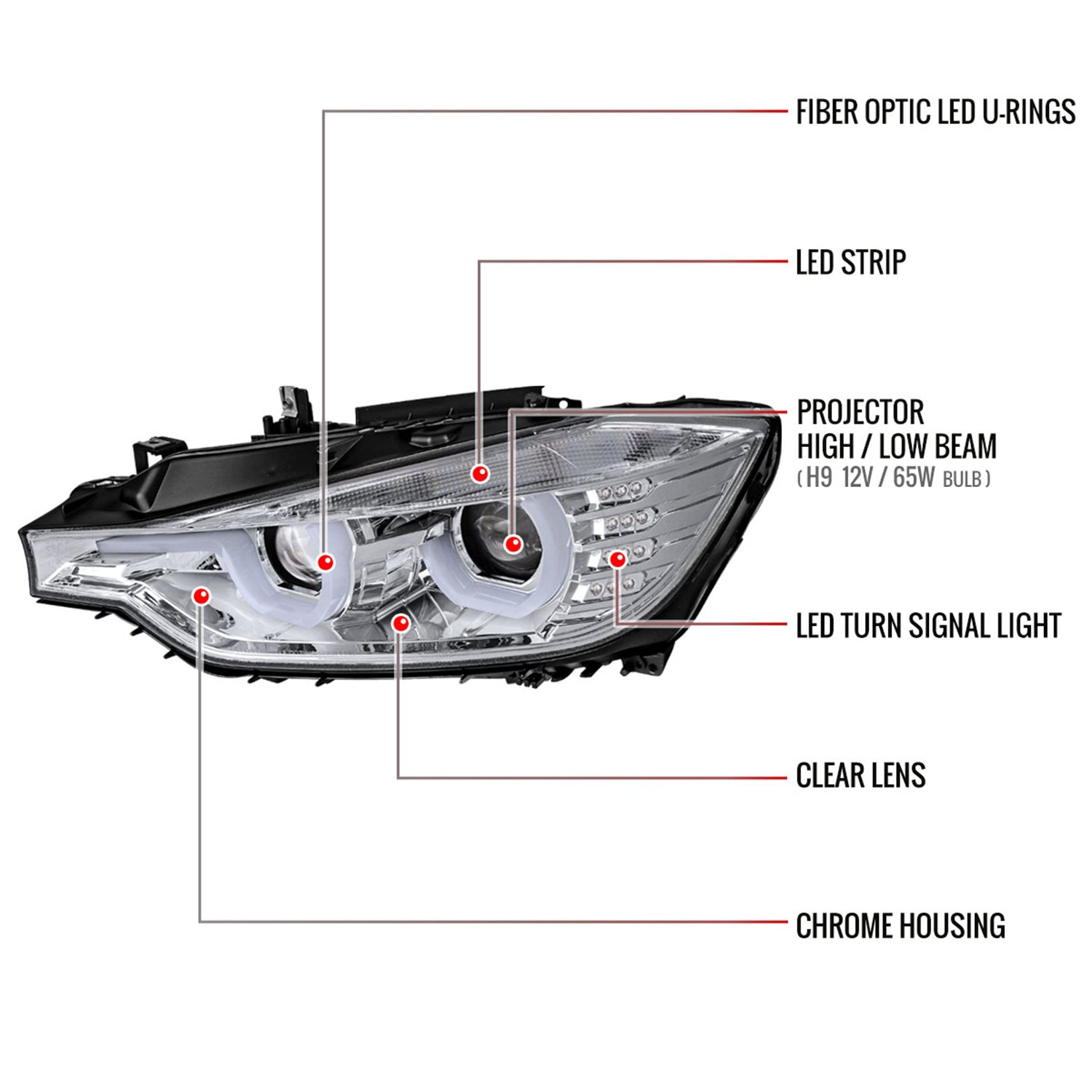 FIBER OPTIC LED U-RINGS

LED STRIP

PROJECTOR
HIGH / LOW BEAM
( H9 12V / 65W BULB )

LED TURN SIGNAL LIGHT

CLEAR LENS

CHROME HOUSING