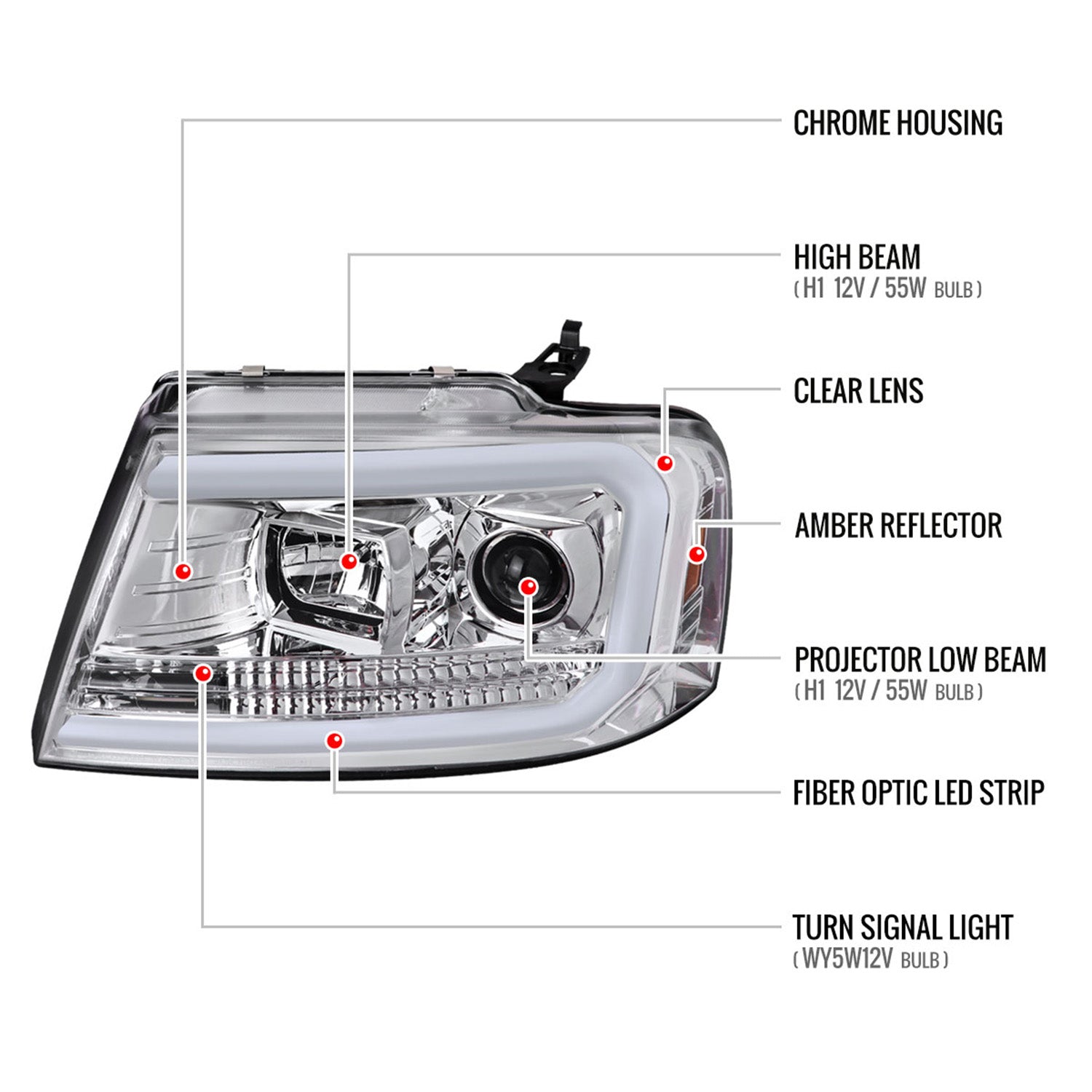 CHROME HOUSING

HIGH BEAM
( H1 12V / 55W BULB )

CLEAR LENS

AMBER REFLECTOR

PROJECTOR LOW BEAM
( H1 12V / 55W BULB )

FIBER OPTIC LED STRIP

TURN SIGNAL LIGHT
( WY5W12V BULB )