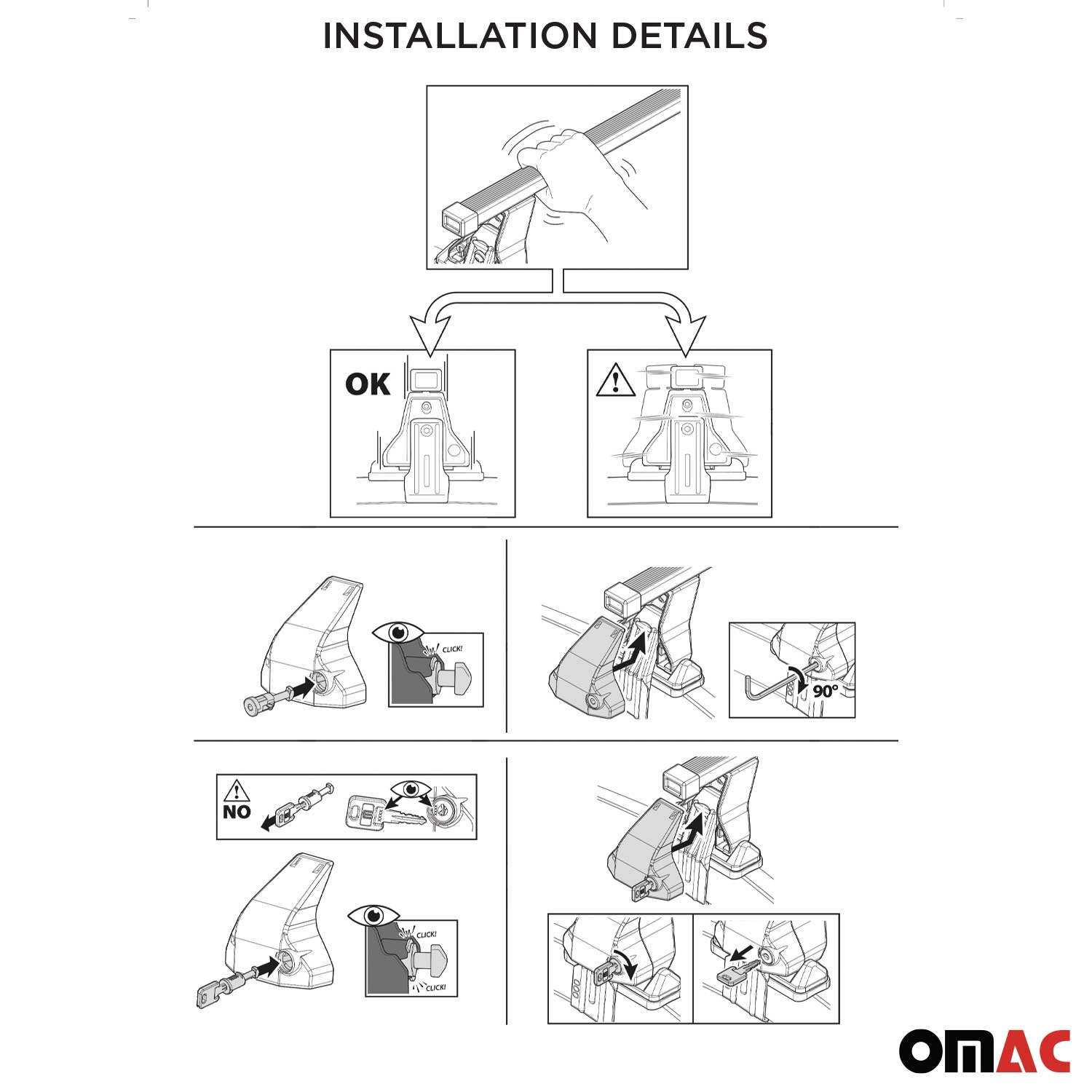 INSTALLATION DETAILS

OK

CLICK!

90°

NO

CLICK!

CLICK!

OMAC