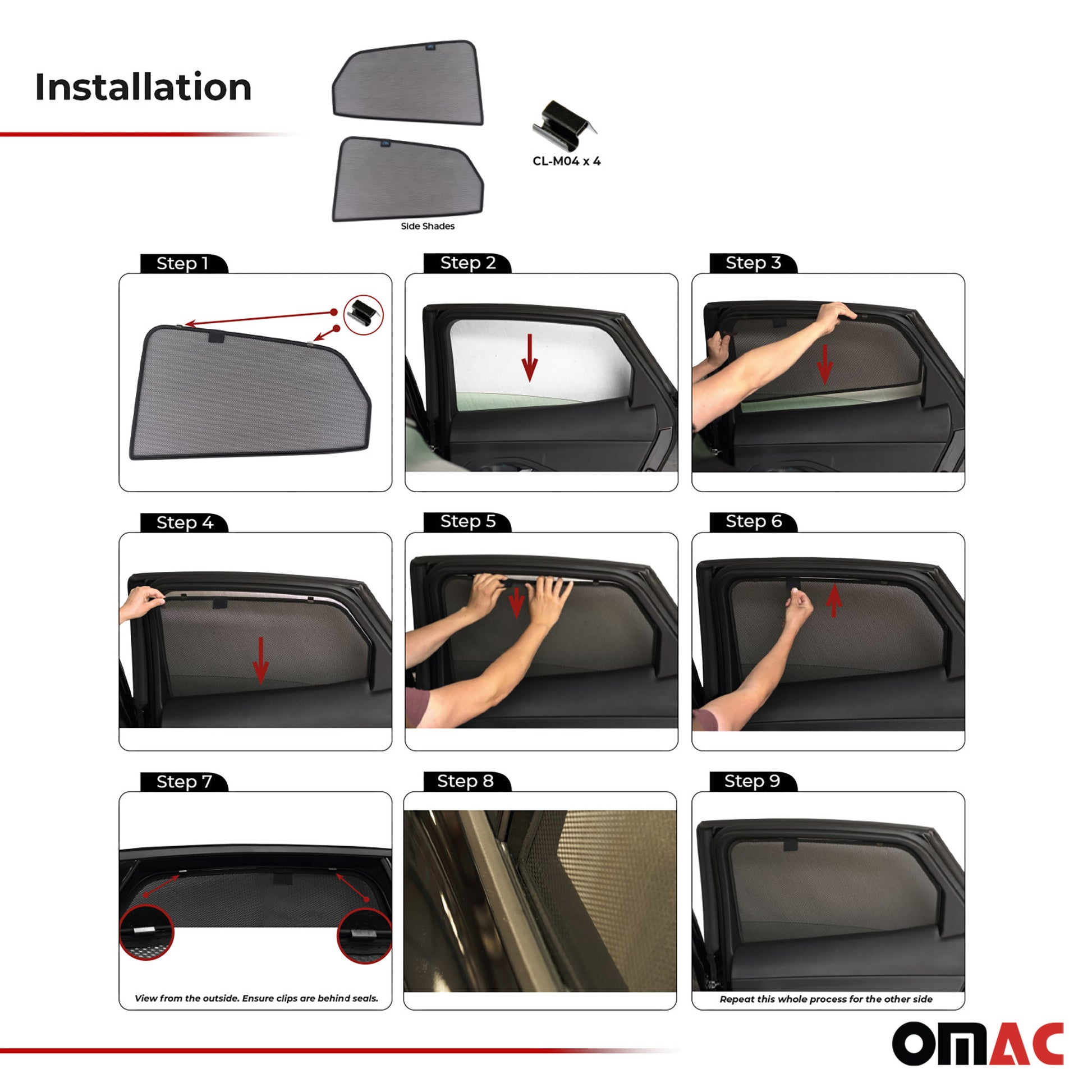 Installation

Side Shades

CL-M04 x 4

Step 1

Step 2

Step 3

Step 4

Step 5

Step 6

Step 7

View from the outside. Ensure clips are behind seals.

Step 8

Step 9

Repeat this whole process for the other side

OMAC