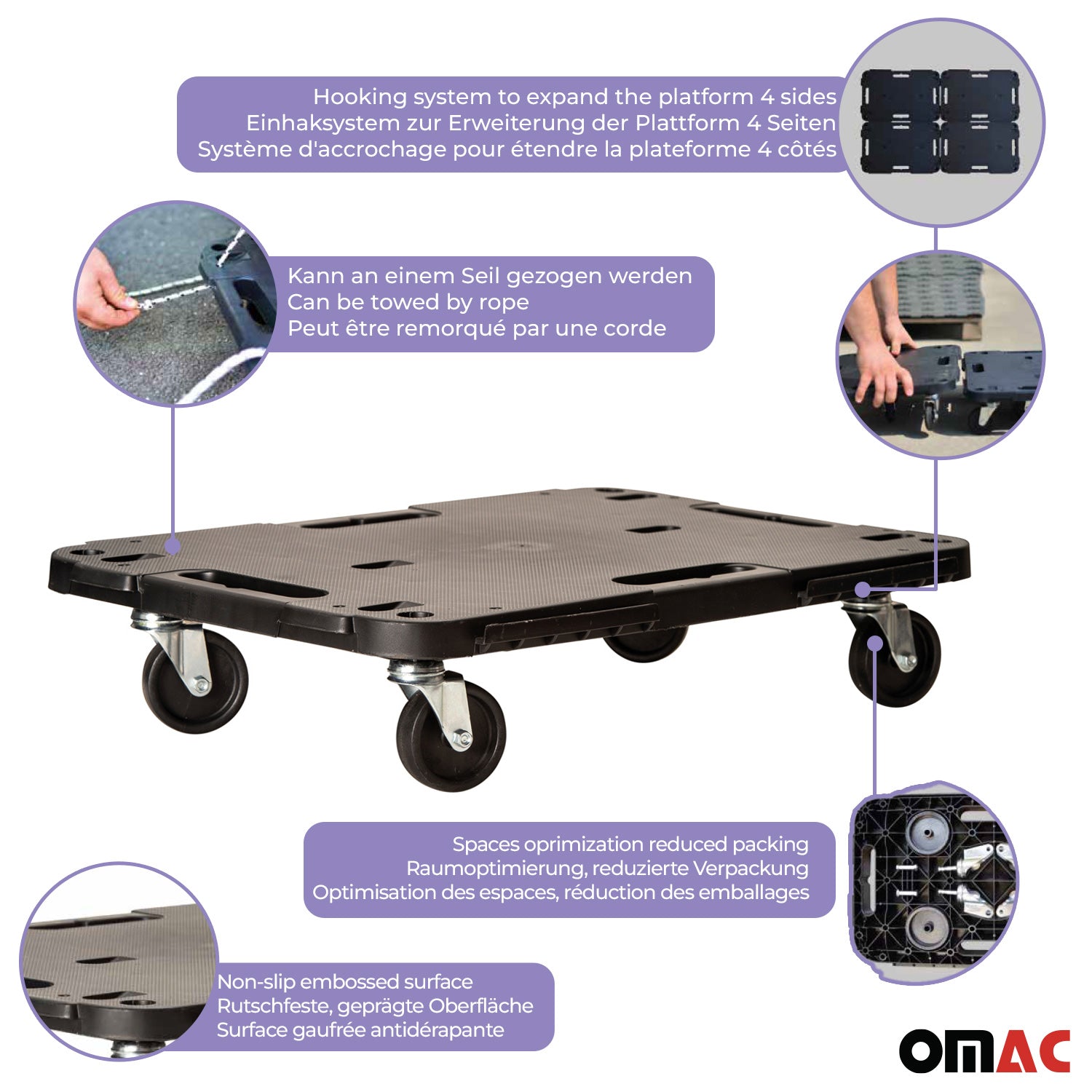 Hooking system to expand the platform 4 sides
Einhaksystem zur Erweiterung der Plattform 4 Seiten
Système d'accrochage pour étendre la plateforme 4 côtés

Kann an einem Seil gezogen werden
Can be towed by rope
Peut être remorqué par une corde

Spaces oprimization reduced packing
Raumoptimierung, reduzierte Verpackung
Optimisation des espaces, réduction des emballages

Non-slip embossed surface
Rutschfeste, geprägte Oberfläche
Surface gaufrée antidérapante

OMAC