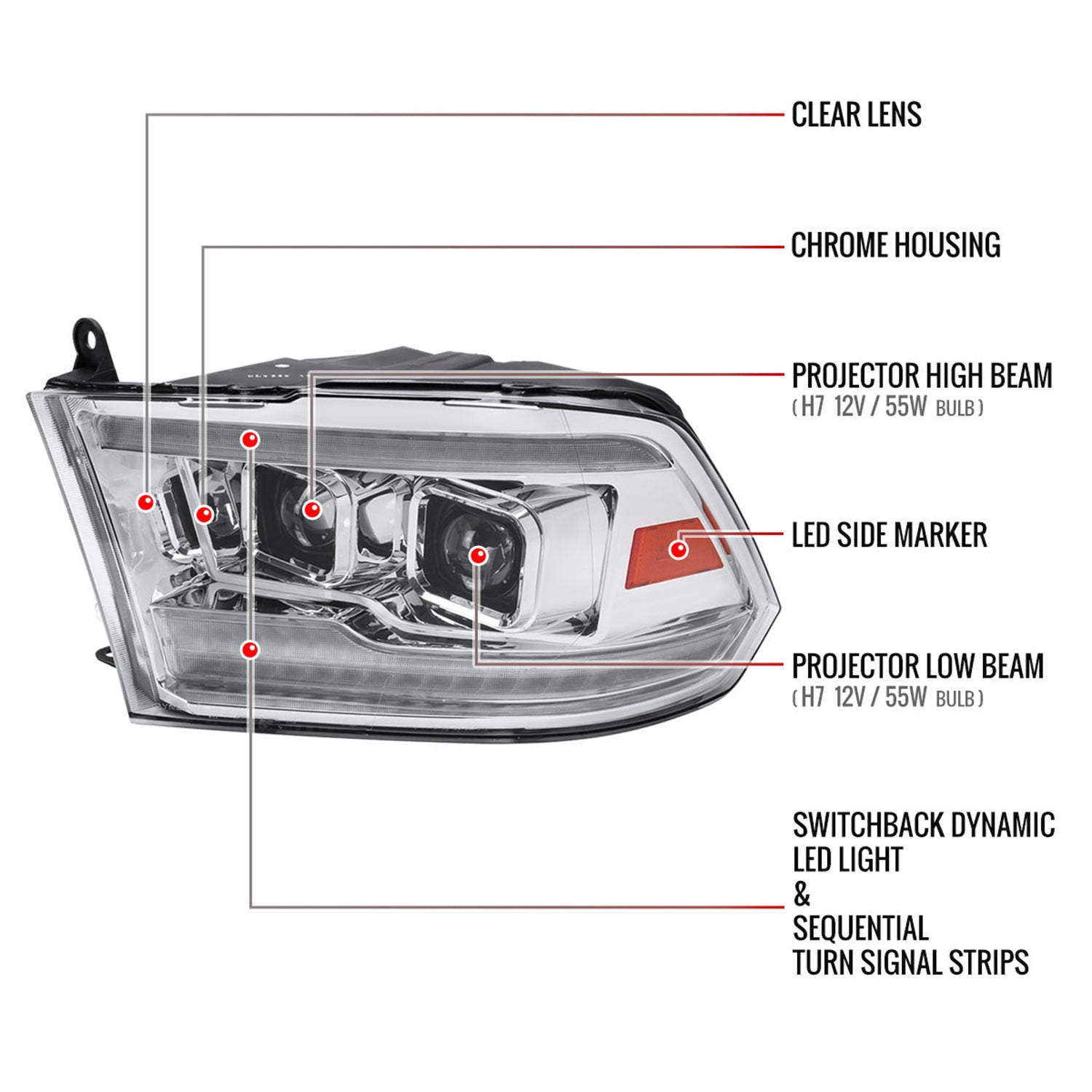 CLEAR LENS

CHROME HOUSING

PROJECTOR HIGH BEAM
( H7 12V / 55W BULB )

LED SIDE MARKER

PROJECTOR LOW BEAM
( H7 12V / 55W BULB )

SWITCHBACK DYNAMIC LED LIGHT
&
SEQUENTIAL TURN SIGNAL STRIPS