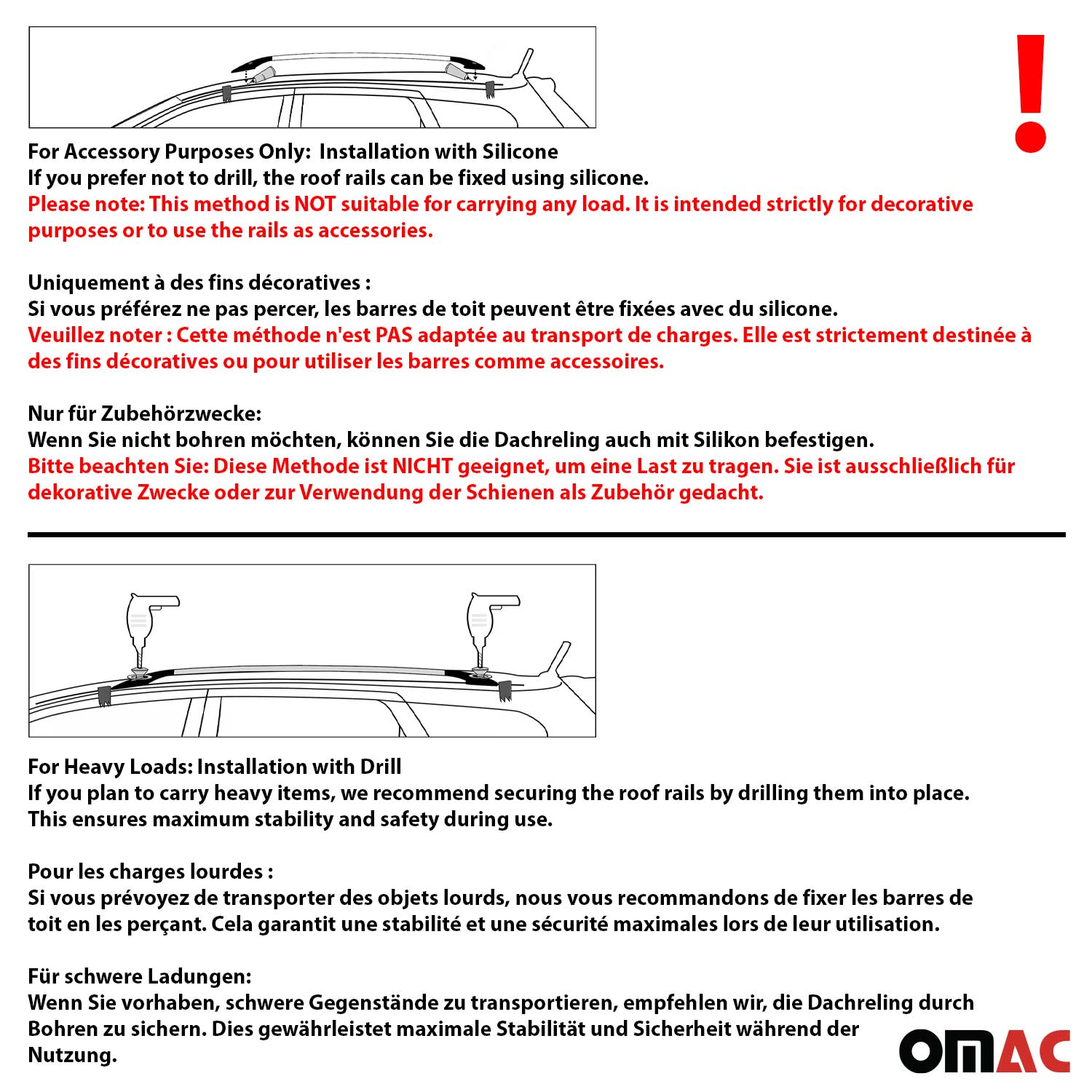 !

For Accessory Purposes Only: Installation with Silicone
If you prefer not to drill, the roof rails can be fixed using silicone.
Please note: This method is NOT suitable for carrying any load. It is intended strictly for decorative purposes or to use the rails as accessories.

Uniquement à des fins décoratives :
Si vous préférez ne pas percer, les barres de toit peuvent être fixées avec du silicone.
Veuillez noter : Cette méthode n'est PAS adaptée au transport de charges. Elle est strictement destinée à des fins décoratives ou pour utiliser les barres comme accessoires.

Nur für Zubehörzwecke:
Wenn Sie nicht bohren möchten, können Sie die Dachreling auch mit Silikon befestigen.
Bitte beachten Sie: Diese Methode ist NICHT geeignet, um eine Last zu tragen. Sie ist ausschließlich für dekorative Zwecke oder zur Verwendung der Schienen als Zubehör gedacht.

For Heavy Loads: Installation with Drill
If you plan to carry heavy items, we recommend securing the roof rails by drilling them into place.
This ensures maximum stability and safety during use.

Pour les charges lourdes :
Si vous prévoyez de transporter des objets lourds, nous vous recommandons de fixer les barres de toit en les perçant. Cela garantit une stabilité et une sécurité maximales lors de leur utilisation.

Für schwere Ladungen:
Wenn Sie vorhaben, schwere Gegenstände zu transportieren, empfehlen wir, die Dachreling durch Bohren zu sichern. Dies gewährleistet maximale Stabilität und Sicherheit während der Nutzung.

OMAC