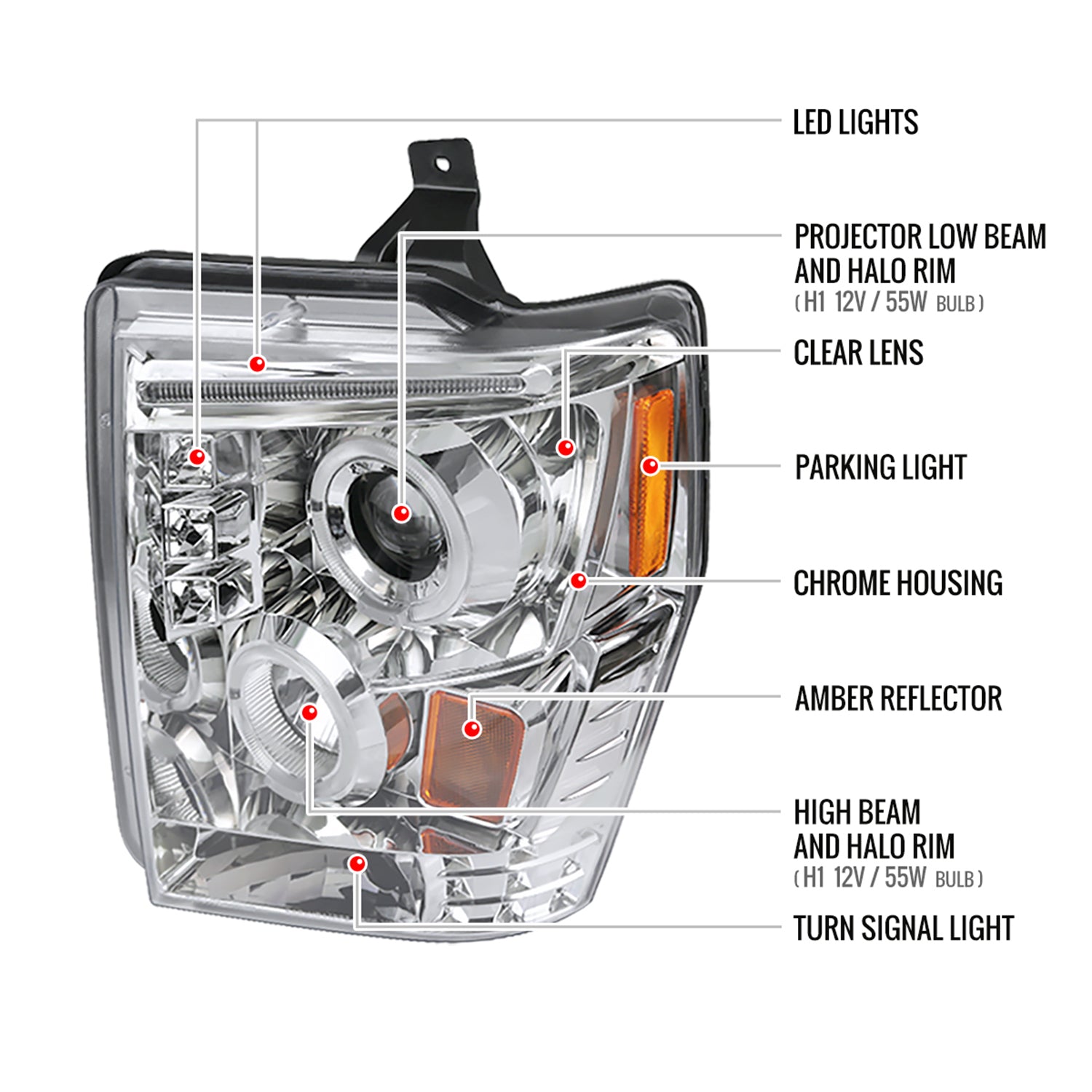 LED LIGHTS

PROJECTOR LOW BEAM AND HALO RIM
( H1 12V / 55W BULB )

CLEAR LENS

PARKING LIGHT

CHROME HOUSING

AMBER REFLECTOR

HIGH BEAM AND HALO RIM
( H1 12V / 55W BULB )

TURN SIGNAL LIGHT