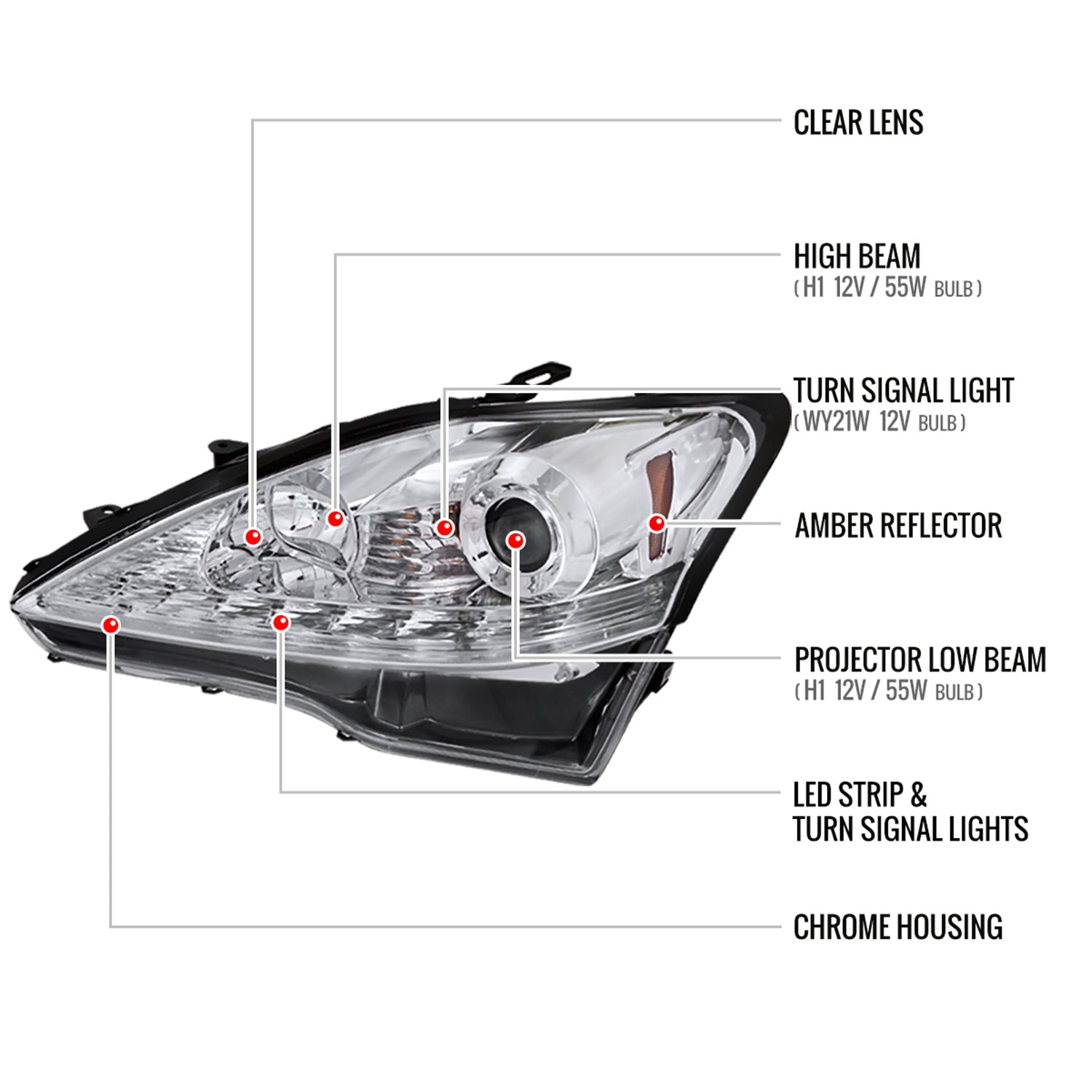 CLEAR LENS

HIGH BEAM
( H1 12V / 55W BULB )

TURN SIGNAL LIGHT
( WY21W 12V BULB )

AMBER REFLECTOR

PROJECTOR LOW BEAM
( H1 12V / 55W BULB )

LED STRIP &
TURN SIGNAL LIGHTS

CHROME HOUSING