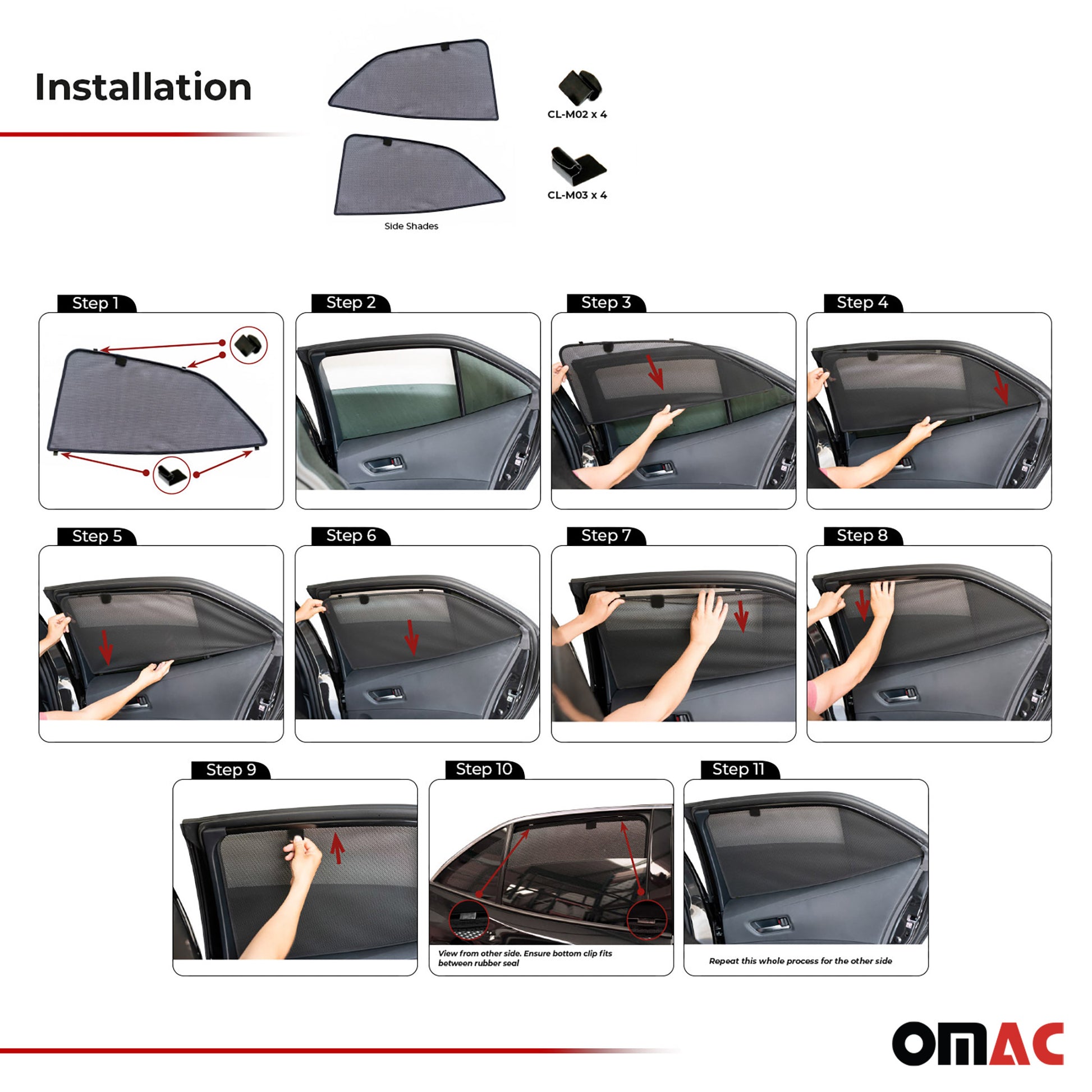 Installation

CL-M02 x 4

CL-M03 x 4

Side Shades

Step 1

Step 2

Step 3

Step 4

Step 5

Step 6

Step 7

Step 8

Step 9

Step 10

View from other side. Ensure bottom clip fits between rubber seal

Step 11

Repeat this whole process for the other side

OMAC