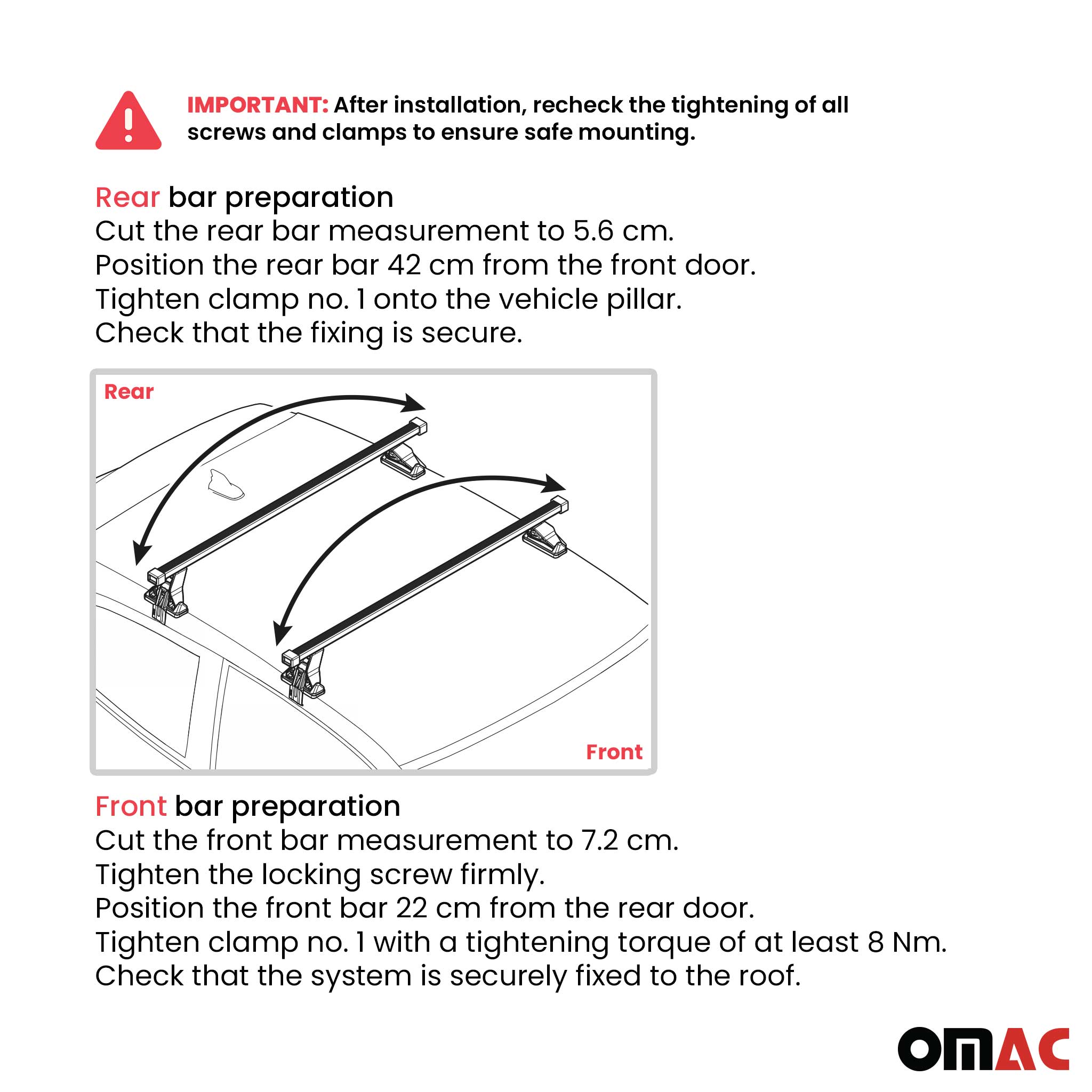 IMPORTANT: After installation, recheck the tightening of all screws and clamps to ensure safe mounting.

Rear bar preparation
Cut the rear bar measurement to 5.6 cm.
Position the rear bar 42 cm from the front door.
Tighten clamp no. 1 onto the vehicle pillar.
Check that the fixing is secure.

Rear

Front

Front bar preparation
Cut the front bar measurement to 7.2 cm.
Tighten the locking screw firmly.
Position the front bar 22 cm from the rear door.
Tighten clamp no. 1 with a tightening torque of at least 8 Nm.
Check that the system is securely fixed to the roof.

OMAC