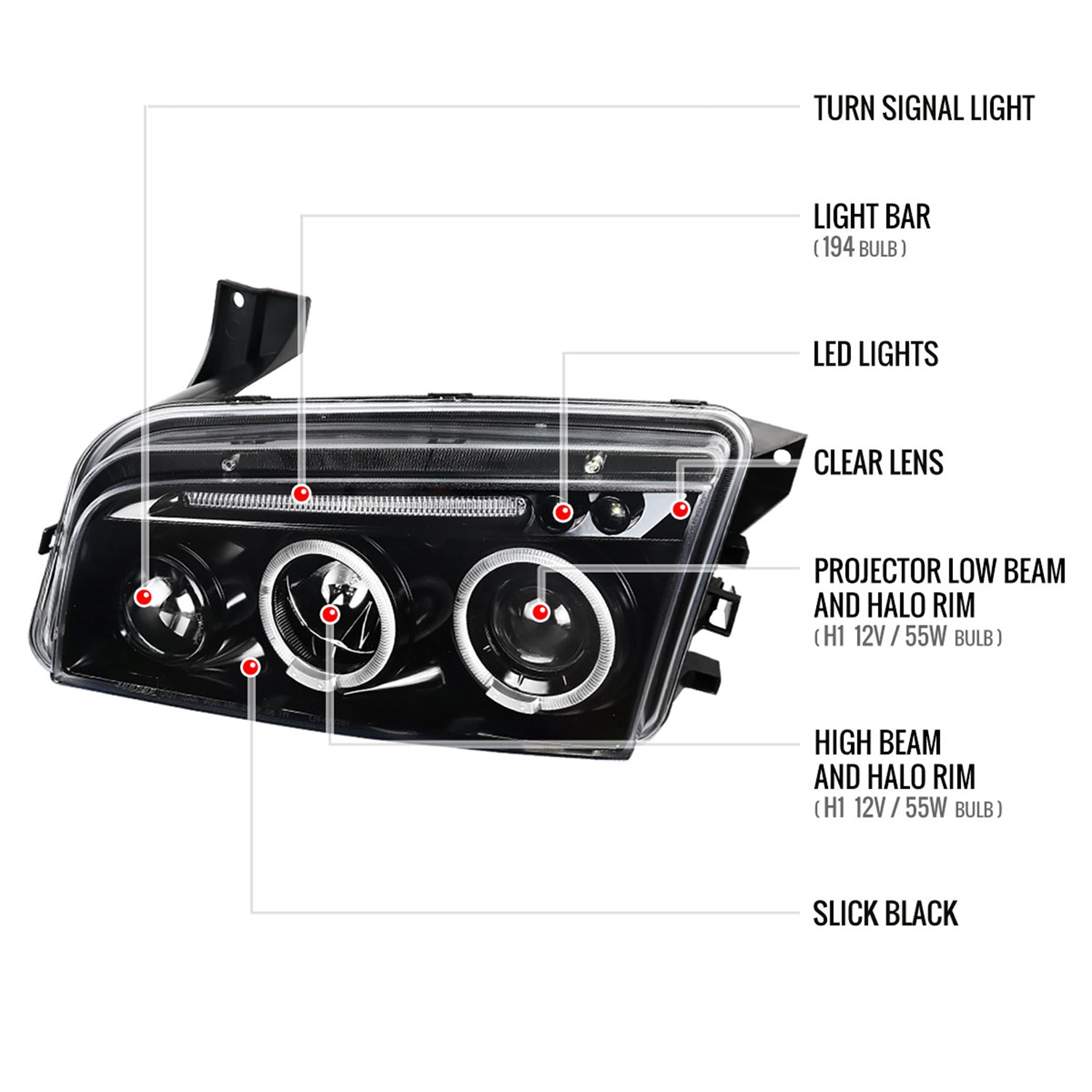 TURN SIGNAL LIGHT

LIGHT BAR
( 194 BULB )

LED LIGHTS

CLEAR LENS

PROJECTOR LOW BEAM AND HALO RIM
( H1 12V / 55W BULB )

HIGH BEAM AND HALO RIM
( H1 12V / 55W BULB )

SLICK BLACK