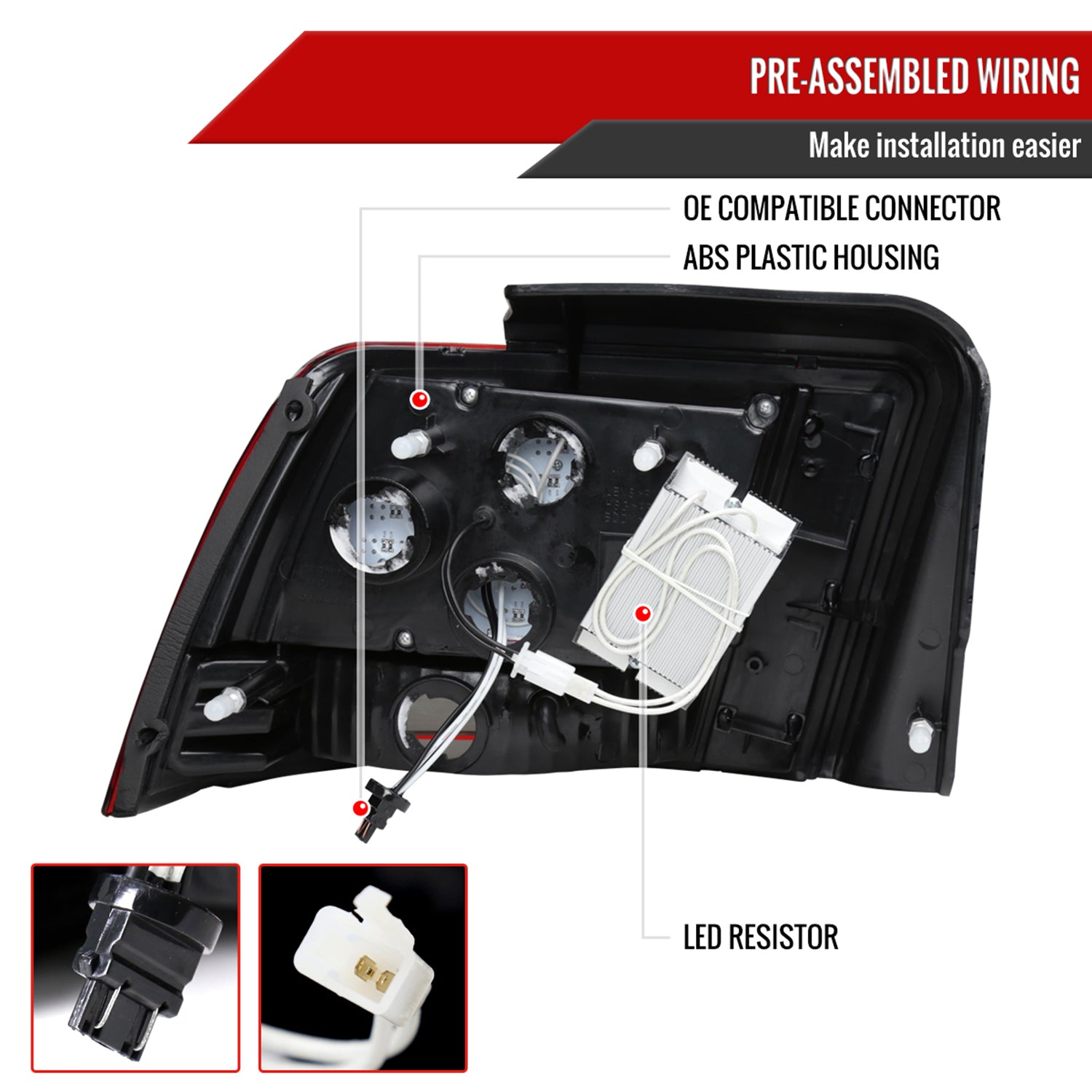 PRE-ASSEMBLED WIRING

Make installation easier

OE COMPATIBLE CONNECTOR

ABS PLASTIC HOUSING

LED RESISTOR