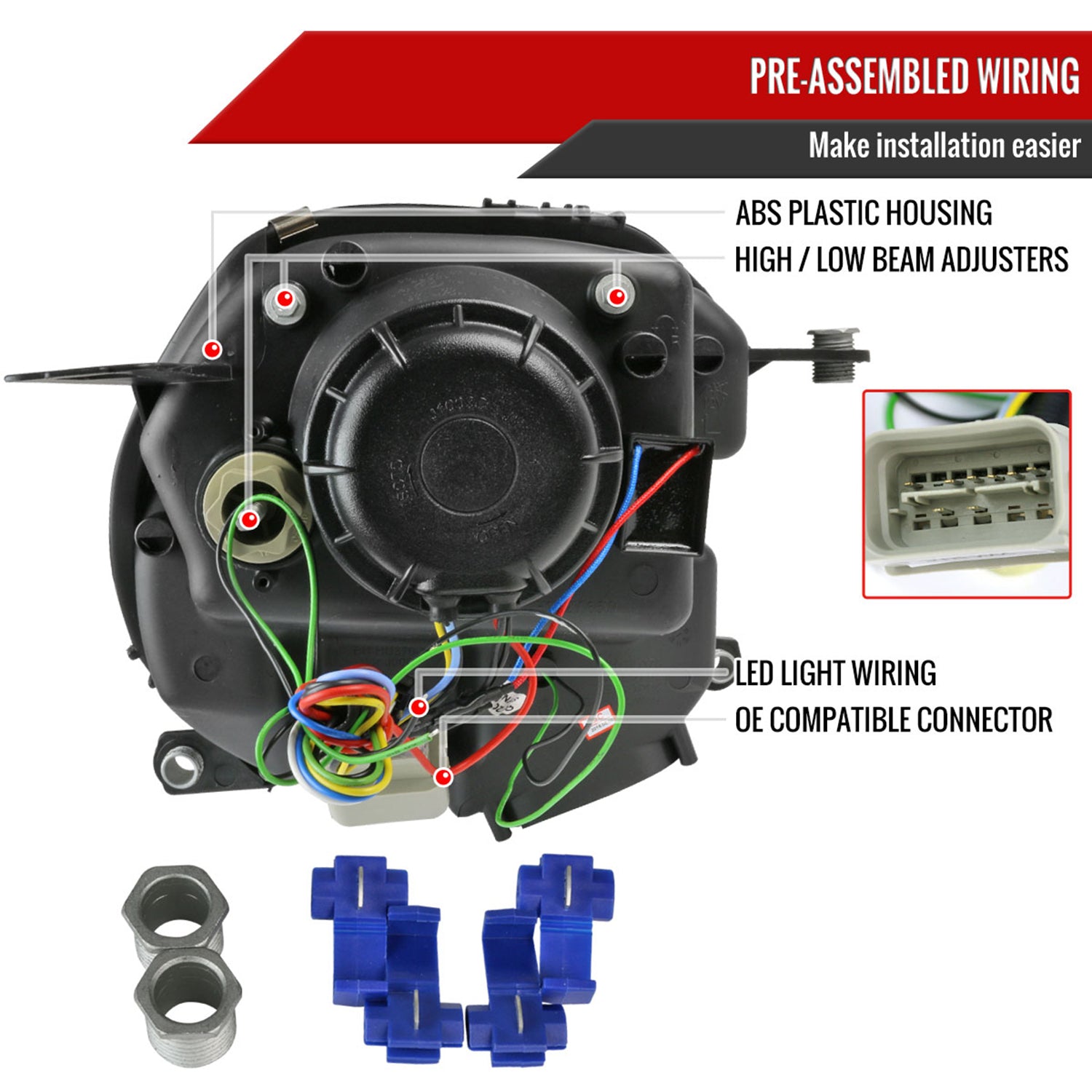 PRE-ASSEMBLED WIRING

Make installation easier

ABS PLASTIC HOUSING

HIGH / LOW BEAM ADJUSTERS

LED LIGHT WIRING

OE COMPATIBLE CONNECTOR