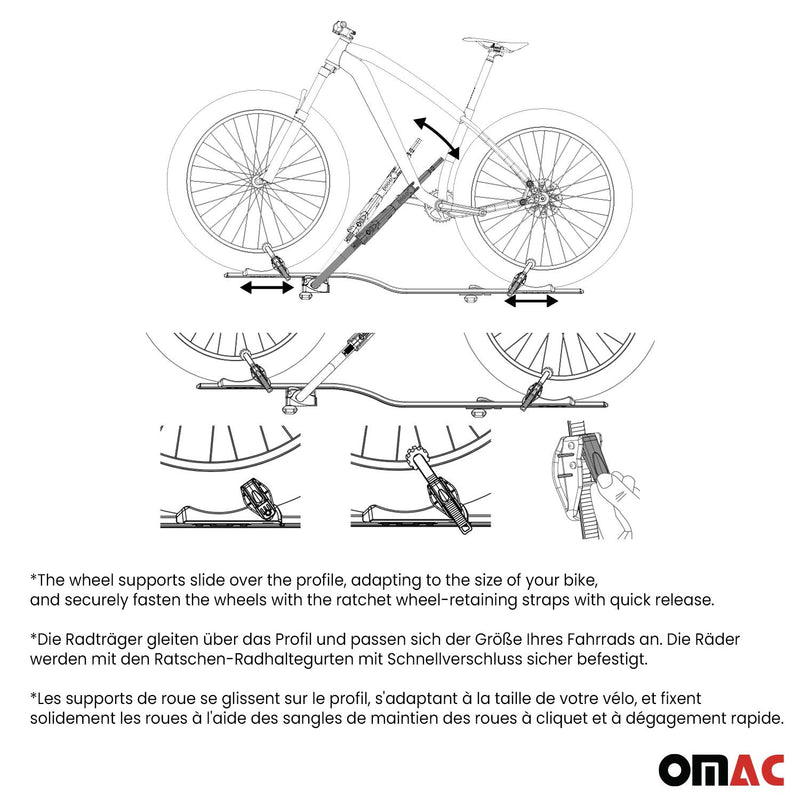 *The wheel supports slide over the profile, adapting to the size of your bike, and securely fasten the wheels with the ratchet wheel-retaining straps with quick release.

*Die Radträger gleiten über das Profil und passen sich der Größe Ihres Fahrrads an. Die Räder werden mit den Ratschen-Radhaltegurten mit Schnellverschluss sicher befestigt.

*Les supports de roue se glissent sur le profil, s'adaptant à la taille de votre vélo, et fixent solidement les roues à l'aide des sangles de maintien des roues à cliquet et à dégagement rapide.

OMAC