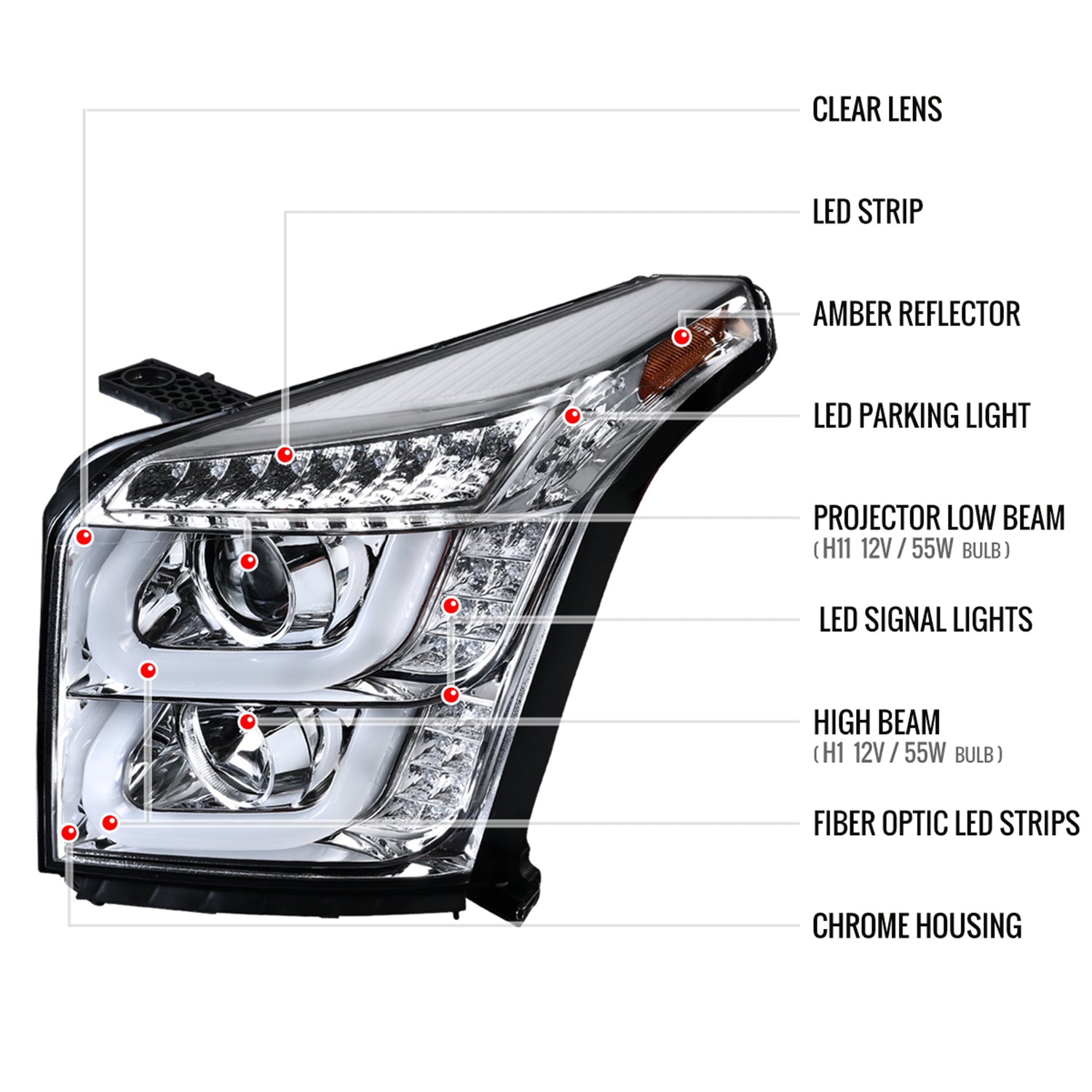 CLEAR LENS

LED STRIP

AMBER REFLECTOR

LED PARKING LIGHT

PROJECTOR LOW BEAM
( H11 12V / 55W BULB )

LED SIGNAL LIGHTS

HIGH BEAM
( H1 12V / 55W BULB )

FIBER OPTIC LED STRIPS

CHROME HOUSING