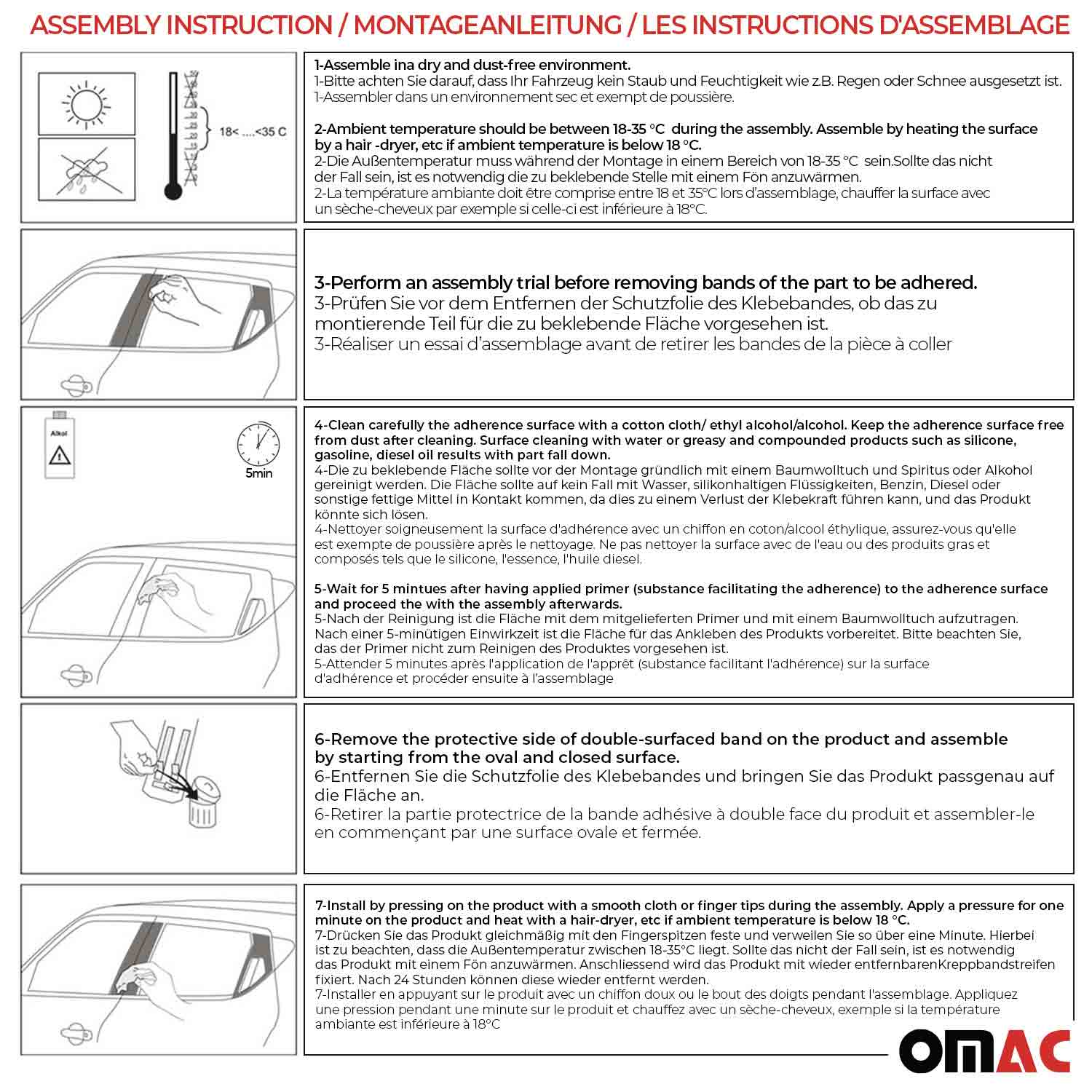 ASSEMBLY INSTRUCTION / MONTAGEANLEITUNG / LES INSTRUCTIONS D'ASSEMBLAGE

18< ....<35 C

1-Assemble ina dry and dust-free environment.
1-Bitte achten Sie darauf, dass Ihr Fahrzeug kein Staub und Feuchtigkeit wie z.B. Regen oder Schnee ausgesetzt ist.
1-Assembler dans un environnement sec et exempt de poussière.

2-Ambient temperature should be between 18-35 °C during the assembly. Assemble by heating the surface by a hair -dryer, etc if ambient temperature is below 18 °C.
2-Die Außentemperatur muss während der Montage in einem Bereich von 18-35 °C sein.Sollte das nicht der Fall sein, ist es notwendig die zu beklebende Stelle mit einem Fön anzuwärmen.
2-La température ambiante doit être comprise entre 18 et 35°C lors d'assemblage, chauffer la surface avec un sèche-cheveux par exemple si celle-ci est inférieure à 18°C.

3-Perform an assembly trial before removing bands of the part to be adhered.
3-Prüfen Sie vor dem Entfernen der Schutzfolie des Klebebandes, ob das zu montierende Teil für die zu beklebende Fläche vorgesehen ist.
3-Réaliser un essai d'assemblage avant de retirer les bandes de la pièce à coller

Alkol

5min

4-Clean carefully the adherence surface with a cotton cloth/ ethyl alcohol/alcohol. Keep the adherence surface free from dust after cleaning. Surface cleaning with water or greasy and compounded products such as silicone, gasoline, diesel oil results with part fall down.
4-Die zu beklebende Fläche sollte vor der Montage gründlich mit einem Baumwolltuch und Spiritus oder Alkohol gereinigt werden. Die Fläche sollte auf kein Fall mit Wasser, silikonhaltigen Flüssigkeiten, Benzin, Diesel oder sonstige fettige Mittel in Kontakt kommen, da dies zu einem Verlust der Klebekraft führen kann, und das Produkt könnte sich lösen.
4-Nettoyer soigneusement la surface d'adhérence avec un chiffon en coton/alcool éthylique, assurez-vous qu'elle est exempte de poussière après le nettoyage. Ne pas nettoyer la surface avec de l'eau ou des produits gras et composés tels que le silicone, l'essence, l'huile diesel.

5-Wait for 5 mintues after having applied primer (substance facilitating the adherence) to the adherence surface and proceed the with the assembly afterwards.
5-Nach der Reinigung ist die Fläche mit dem mitgelieferten Primer und mit einem Baumwolltuch aufzutragen. Nach einer 5-minütigen Einwirkzeit ist die Fläche für das Ankleben des Produkts vorbereitet. Bitte beachten Sie, das der Primer nicht zum Reinigen des Produktes vorgesehen ist.
5-Attender 5 minutes après l'application de l'apprêt (substance facilitant l'adhérence) sur la surface d'adhérence et procéder ensuite à l'assemblage

6-Remove the protective side of double-surfaced band on the product and assemble by starting from the oval and closed surface.
6-Entfernen Sie die Schutzfolie des Klebebandes und bringen Sie das Produkt passgenau auf die Fläche an.
6-Retirer la partie protectrice de la bande adhésive à double face du produit et assembler-le en commençant par une surface ovale et fermée.

7-Install by pressing on the product with a smooth cloth or finger tips during the assembly. Apply a pressure for one minute on the product and heat with a hair-dryer, etc if ambient temperature is below 18 °C.
7-Drücken Sie das Produkt gleichmäßig mit den Fingerspitzen feste und verweilen Sie so über eine Minute. Hierbei ist zu beachten, dass die Außentemperatur zwischen 18-35°C liegt. Sollte das nicht der Fall sein, ist es notwendig das Produkt mit einem Fön anzuwärmen. Anschliessend wird das Produkt mit wieder entfernbarenKreppbandstreifen fixiert. Nach 24 Stunden können diese wieder entfernt werden.
7-Installer en appuyant sur le produit avec un chiffon doux ou le bout des doigts pendant l'assemblage. Appliquez une pression pendant une minute sur le produit et chauffez avec un sèche-cheveux, exemple si la température ambiante est inférieure à 18°C

OMAC