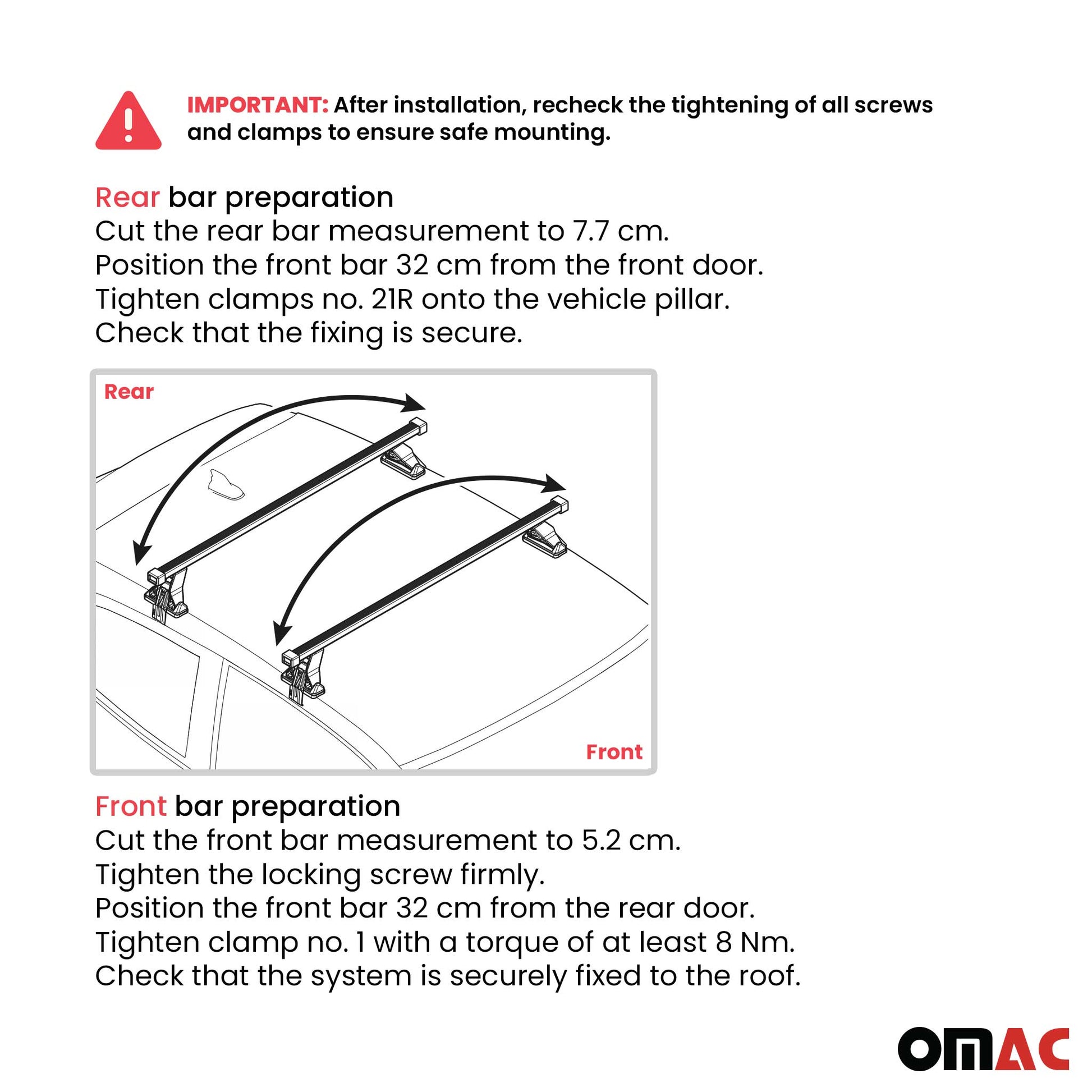 IMPORTANT: After installation, recheck the tightening of all screws and clamps to ensure safe mounting.

Rear bar preparation
Cut the rear bar measurement to 7.7 cm.
Position the front bar 32 cm from the front door.
Tighten clamps no. 21R onto the vehicle pillar.
Check that the fixing is secure.

Rear

Front

Front bar preparation
Cut the front bar measurement to 5.2 cm.
Tighten the locking screw firmly.
Position the front bar 32 cm from the rear door.
Tighten clamp no. 1 with a torque of at least 8 Nm.
Check that the system is securely fixed to the roof.

OMAC