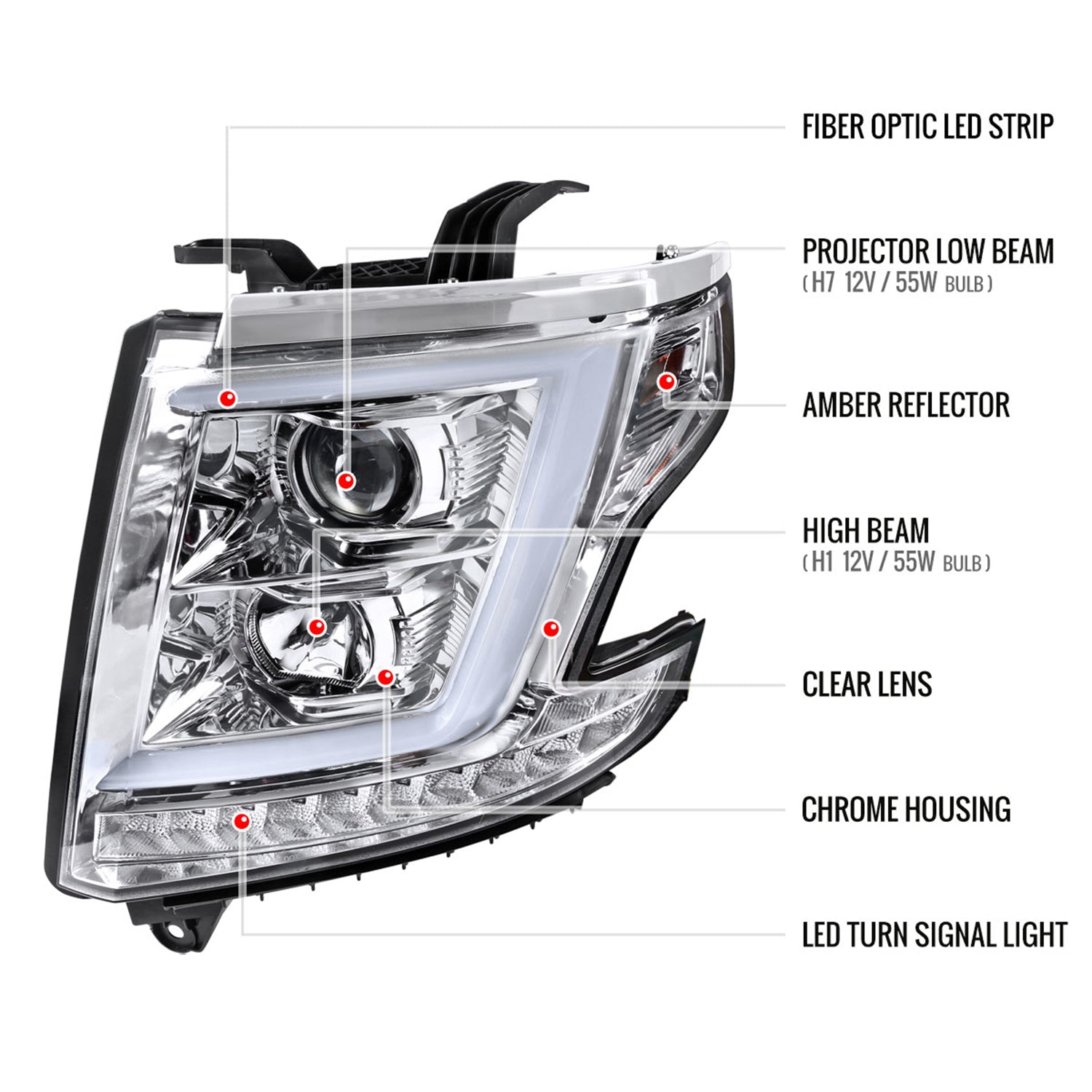 FIBER OPTIC LED STRIP

PROJECTOR LOW BEAM
( H7 12V / 55W BULB )

AMBER REFLECTOR

HIGH BEAM
( H1 12V / 55W BULB )

CLEAR LENS

CHROME HOUSING

LED TURN SIGNAL LIGHT