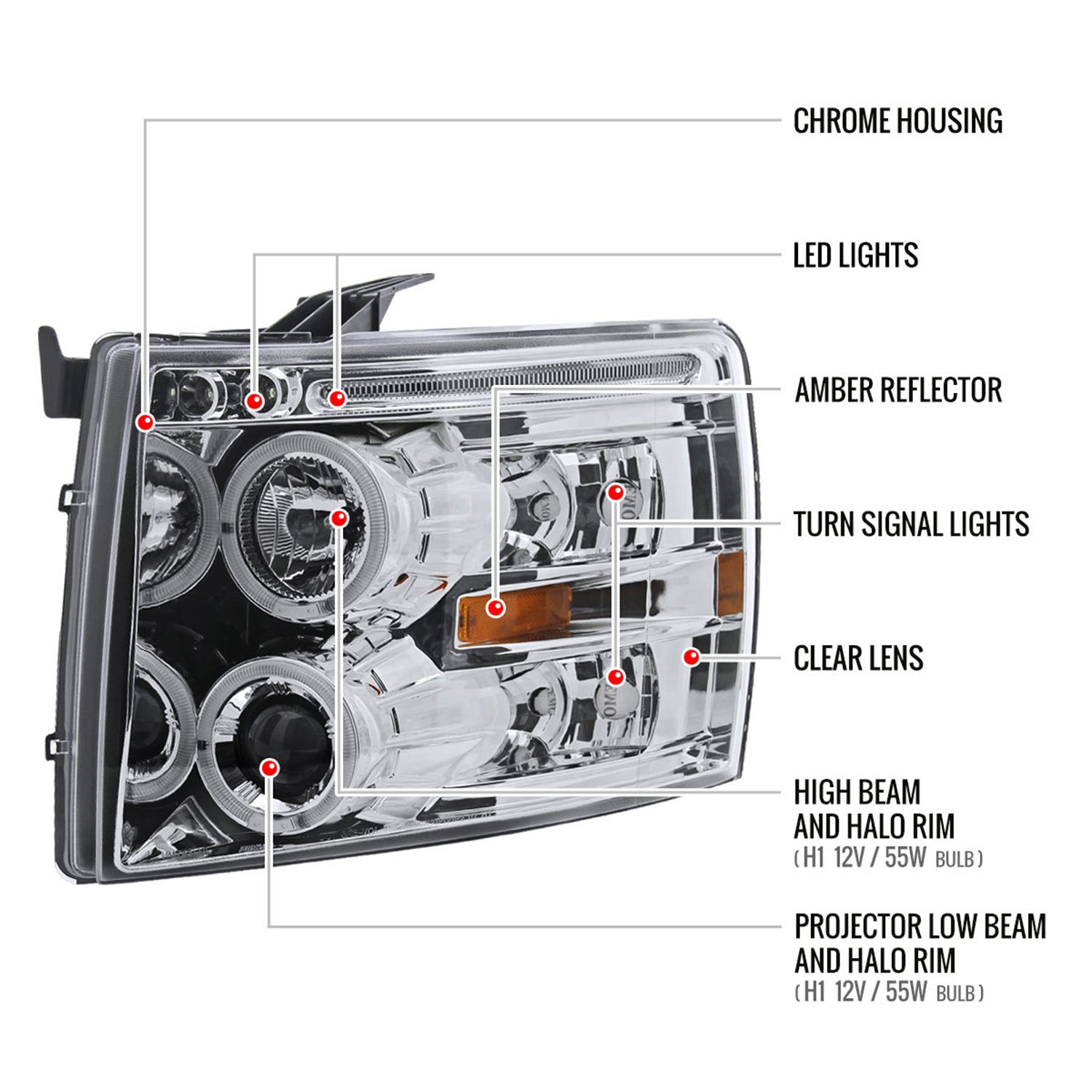 CHROME HOUSING

LED LIGHTS

AMBER REFLECTOR

TURN SIGNAL LIGHTS

CLEAR LENS

HIGH BEAM
AND HALO RIM
( H1 12V / 55W BULB )

PROJECTOR LOW BEAM
AND HALO RIM
( H1 12V / 55W BULB )