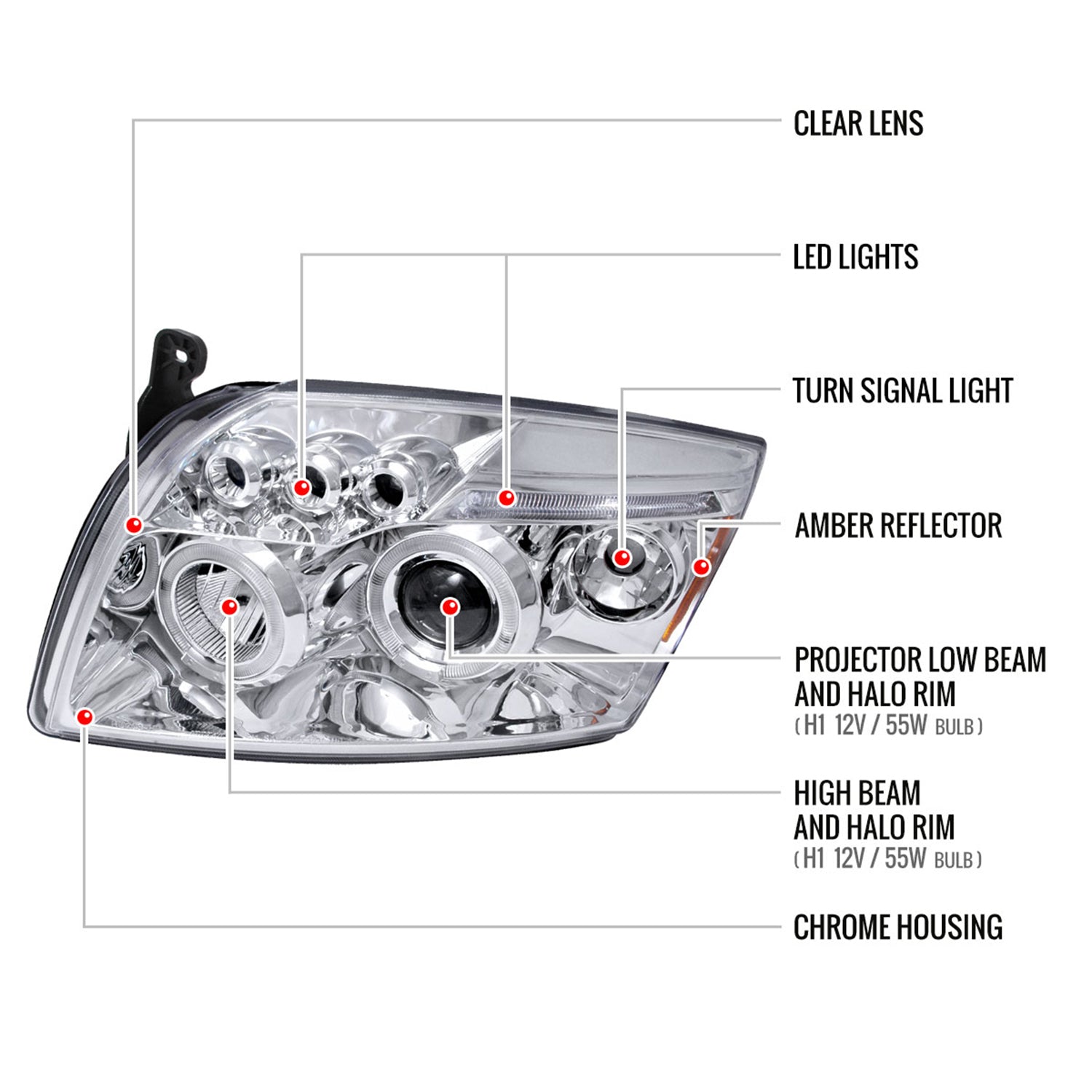 CLEAR LENS

LED LIGHTS

TURN SIGNAL LIGHT

AMBER REFLECTOR

PROJECTOR LOW BEAM AND HALO RIM
( H1 12V / 55W BULB )

HIGH BEAM AND HALO RIM
( H1 12V / 55W BULB )

CHROME HOUSING