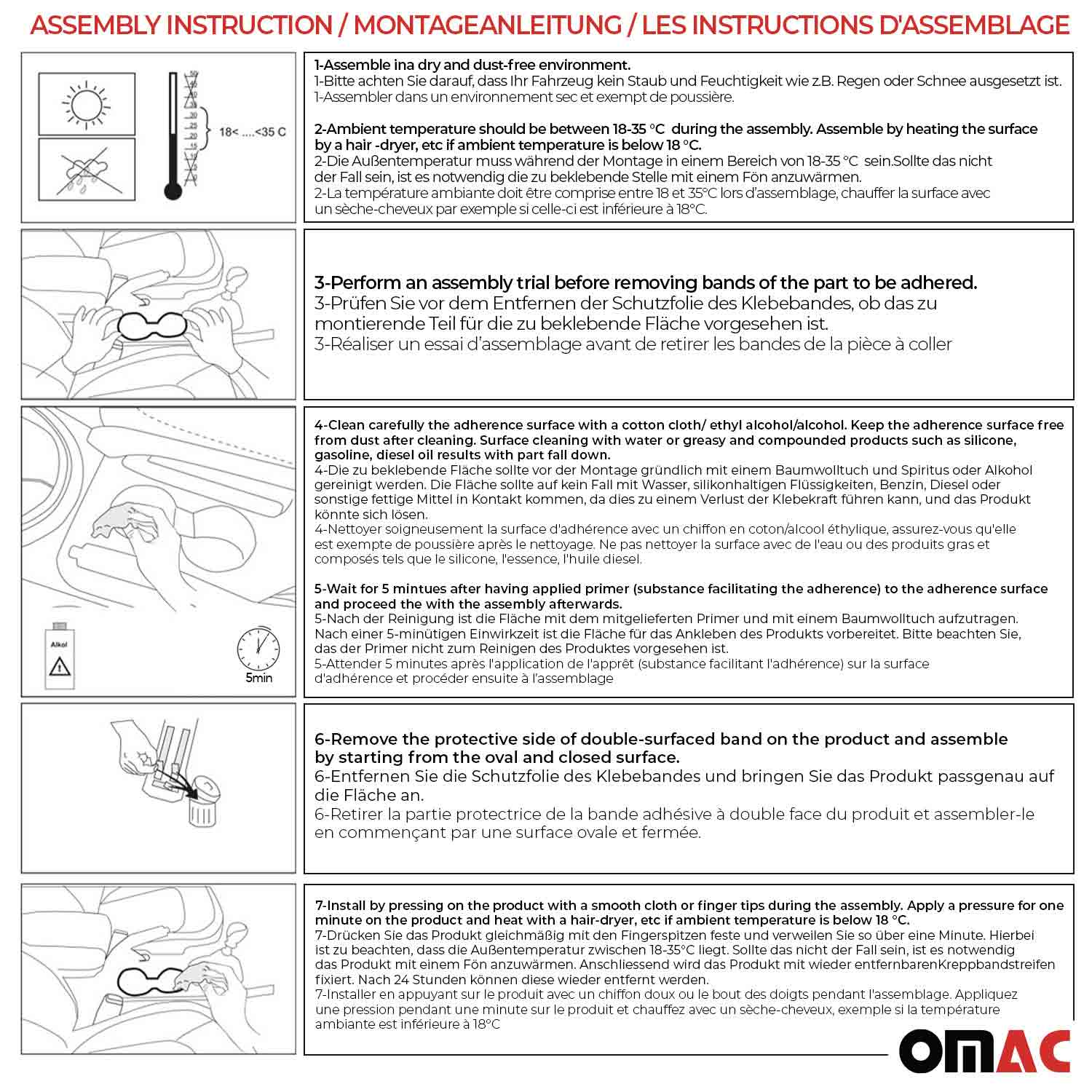 ASSEMBLY INSTRUCTION / MONTAGEANLEITUNG / LES INSTRUCTIONS D'ASSEMBLAGE

18< ....<35 C

1-Assemble ina dry and dust-free environment.
1-Bitte achten Sie darauf, dass Ihr Fahrzeug kein Staub und Feuchtigkeit wie z.B. Regen oder Schnee ausgesetzt ist.
1-Assembler dans un environnement sec et exempt de poussière.

2-Ambient temperature should be between 18-35 °C during the assembly. Assemble by heating the surface by a hair -dryer, etc if ambient temperature is below 18 °C.
2-Die Außentemperatur muss während der Montage in einem Bereich von 18-35 °C sein.Sollte das nicht der Fall sein, ist es notwendig die zu beklebende Stelle mit einem Fön anzuwärmen.
2-La température ambiante doit être comprise entre 18 et 35°C lors d'assemblage, chauffer la surface avec un sèche-cheveux par exemple si celle-ci est inférieure à 18°C.

3-Perform an assembly trial before removing bands of the part to be adhered.
3-Prüfen Sie vor dem Entfernen der Schutzfolie des Klebebandes, ob das zu montierende Teil für die zu beklebende Fläche vorgesehen ist.
3-Réaliser un essai d'assemblage avant de retirer les bandes de la pièce à coller

Alkol

5min

4-Clean carefully the adherence surface with a cotton cloth/ ethyl alcohol/alcohol. Keep the adherence surface free from dust after cleaning. Surface cleaning with water or greasy and compounded products such as silicone, gasoline, diesel oil results with part fall down.
4-Die zu beklebende Fläche sollte vor der Montage gründlich mit einem Baumwolltuch und Spiritus oder Alkohol gereinigt werden. Die Fläche sollte auf kein Fall mit Wasser, silikonhaltigen Flüssigkeiten, Benzin, Diesel oder sonstige fettige Mittel in Kontakt kommen, da dies zu einem Verlust der Klebekraft führen kann, und das Produkt könnte sich lösen.
4-Nettoyer soigneusement la surface d'adhérence avec un chiffon en coton/alcool éthylique, assurez-vous qu'elle est exempte de poussière après le nettoyage. Ne pas nettoyer la surface avec de l'eau ou des produits gras et composés tels que le silicone, l'essence, l'huile diesel.

5-Wait for 5 mintues after having applied primer (substance facilitating the adherence) to the adherence surface and proceed the with the assembly afterwards.
5-Nach der Reinigung ist die Fläche mit dem mitgelieferten Primer und mit einem Baumwolltuch aufzutragen. Nach einer 5-minütigen Einwirkzeit ist die Fläche für das Ankleben des Produkts vorbereitet. Bitte beachten Sie, das der Primer nicht zum Reinigen des Produktes vorgesehen ist.
5-Attender 5 minutes après l'application de l'apprêt (substance facilitant l'adhérence) sur la surface d'adhérence et procéder ensuite à l'assemblage

6-Remove the protective side of double-surfaced band on the product and assemble by starting from the oval and closed surface.
6-Entfernen Sie die Schutzfolie des Klebebandes und bringen Sie das Produkt passgenau auf die Fläche an.
6-Retirer la partie protectrice de la bande adhésive à double face du produit et assembler-le en commençant par une surface ovale et fermée.

7-Install by pressing on the product with a smooth cloth or finger tips during the assembly. Apply a pressure for one minute on the product and heat with a hair-dryer, etc if ambient temperature is below 18 °C.
7-Drücken Sie das Produkt gleichmäßig mit den Fingerspitzen feste und verweilen Sie so über eine Minute. Hierbei ist zu beachten, dass die Außentemperatur zwischen 18-35°C liegt. Sollte das nicht der Fall sein, ist es notwendig das Produkt mit einem Fön anzuwärmen. Anschliessend wird das Produkt mit wieder entfernbarenKreppbandstreifen fixiert. Nach 24 Stunden können diese wieder entfernt werden.
7-Installer en appuyant sur le produit avec un chiffon doux ou le bout des doigts pendant l'assemblage. Appliquez une pression pendant une minute sur le produit et chauffez avec un sèche-cheveux, exemple si la température ambiante est inférieure à 18°C

OMAC