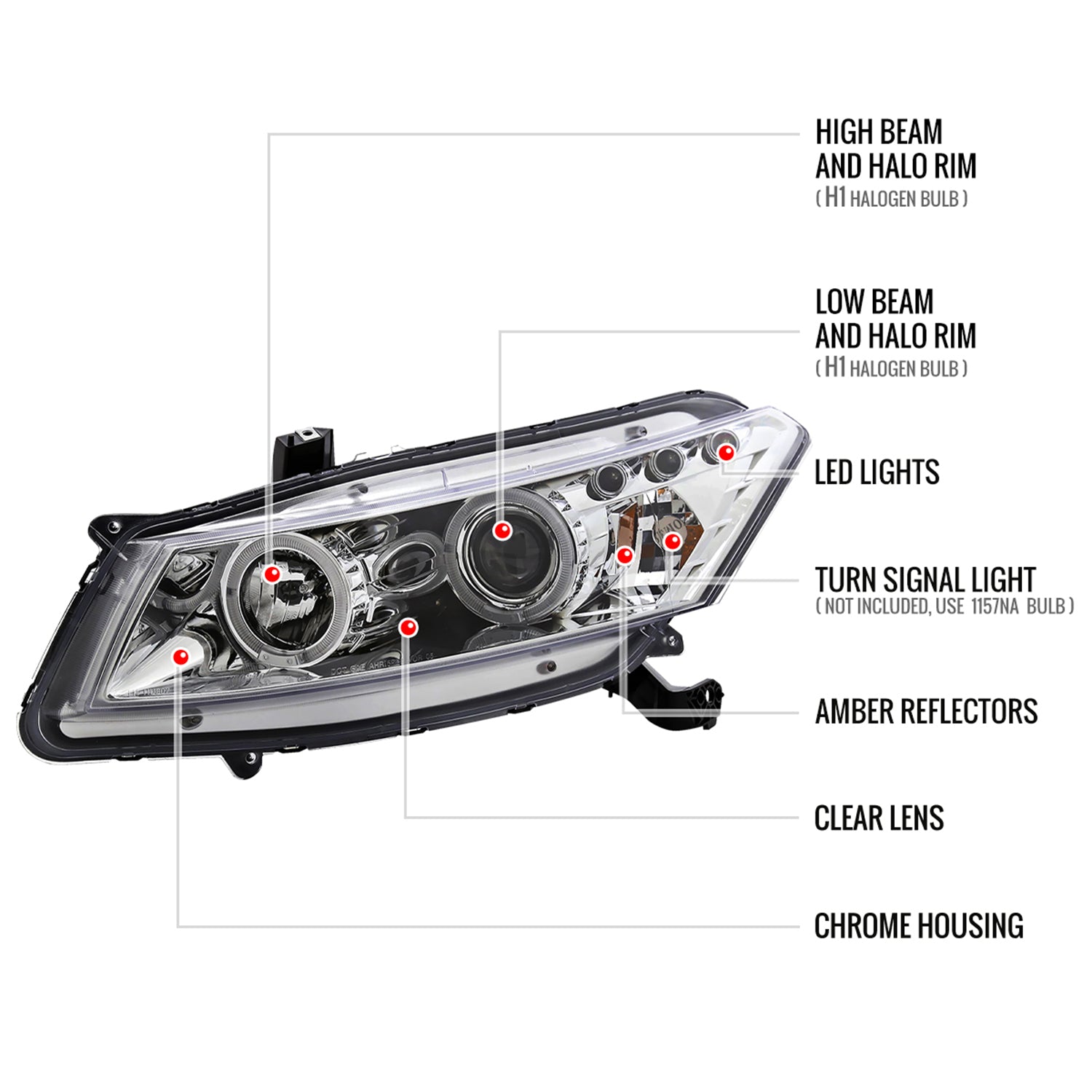 HIGH BEAM
AND HALO RIM
( H1 HALOGEN BULB )

LOW BEAM
AND HALO RIM
( H1 HALOGEN BULB )

LED LIGHTS

TURN SIGNAL LIGHT
( NOT INCLUDED, USE 1157NA BULB )

AMBER REFLECTORS

CLEAR LENS

CHROME HOUSING