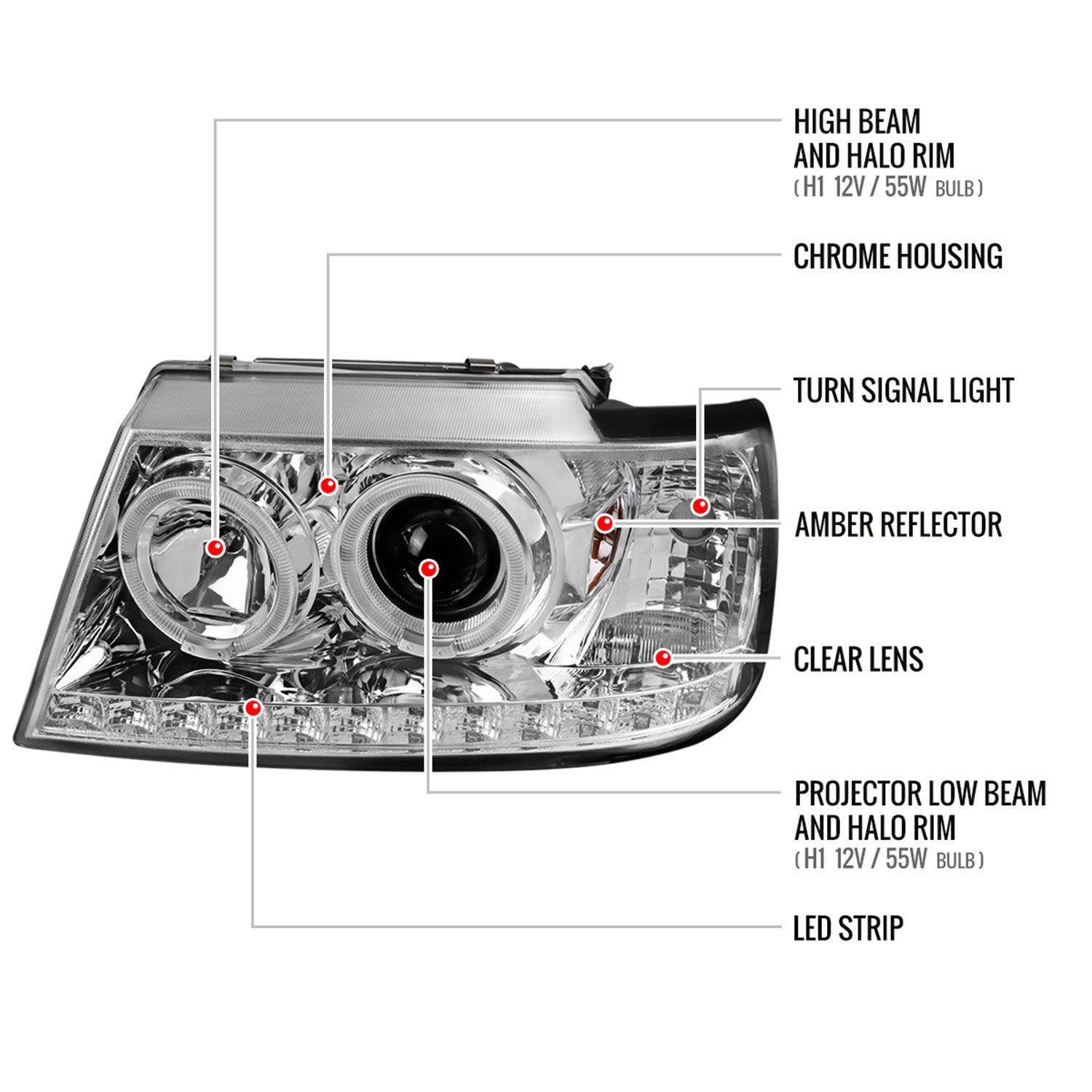 HIGH BEAM
AND HALO RIM
( H1 12V / 55W BULB )

CHROME HOUSING

TURN SIGNAL LIGHT

AMBER REFLECTOR

CLEAR LENS

PROJECTOR LOW BEAM
AND HALO RIM
( H1 12V / 55W BULB )

LED STRIP