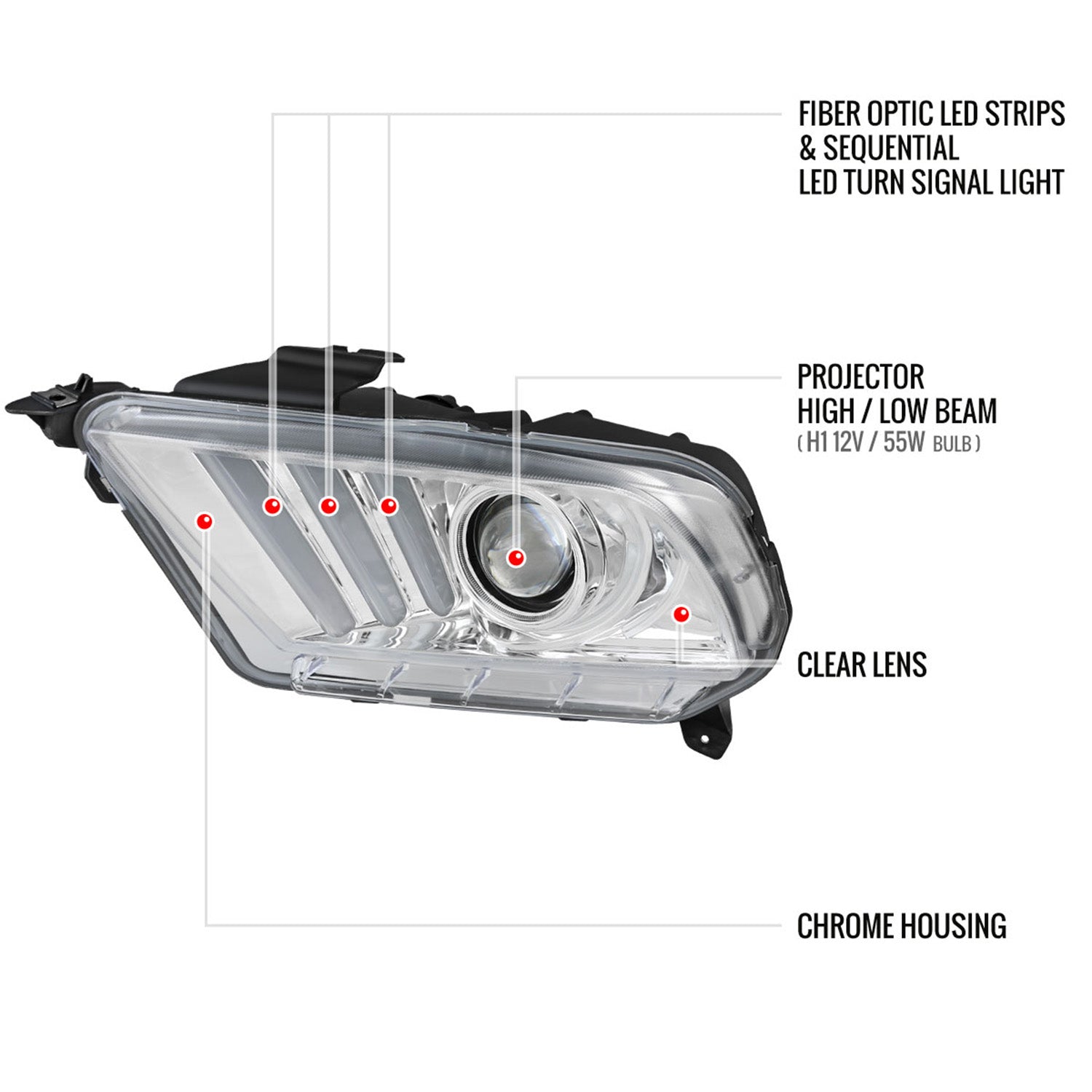 FIBER OPTIC LED STRIPS
& SEQUENTIAL
LED TURN SIGNAL LIGHT

PROJECTOR
HIGH / LOW BEAM
( H1 12V / 55W BULB )

CLEAR LENS

CHROME HOUSING