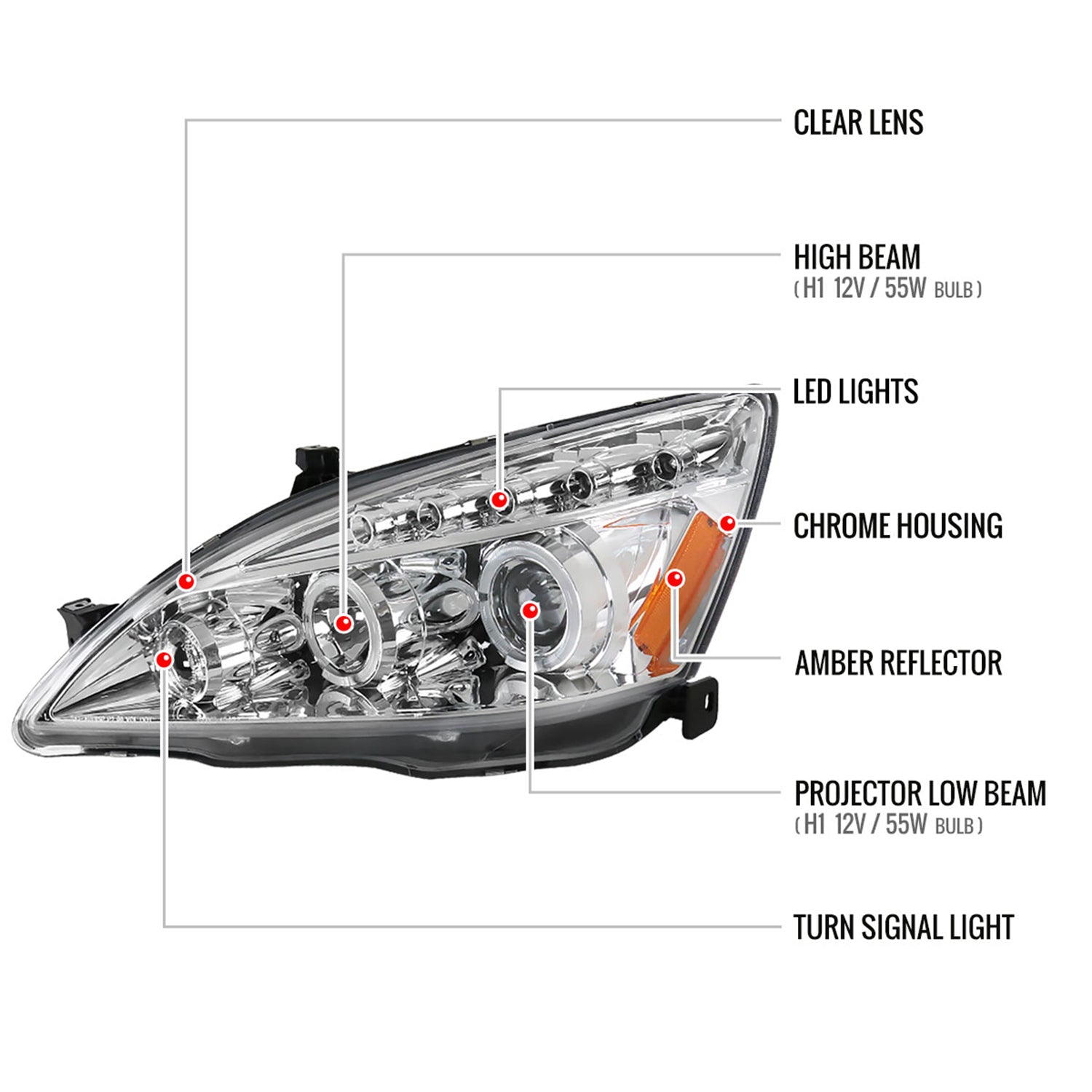 CLEAR LENS

HIGH BEAM
( H1 12V / 55W BULB )

LED LIGHTS

CHROME HOUSING

AMBER REFLECTOR

PROJECTOR LOW BEAM
( H1 12V / 55W BULB )

TURN SIGNAL LIGHT