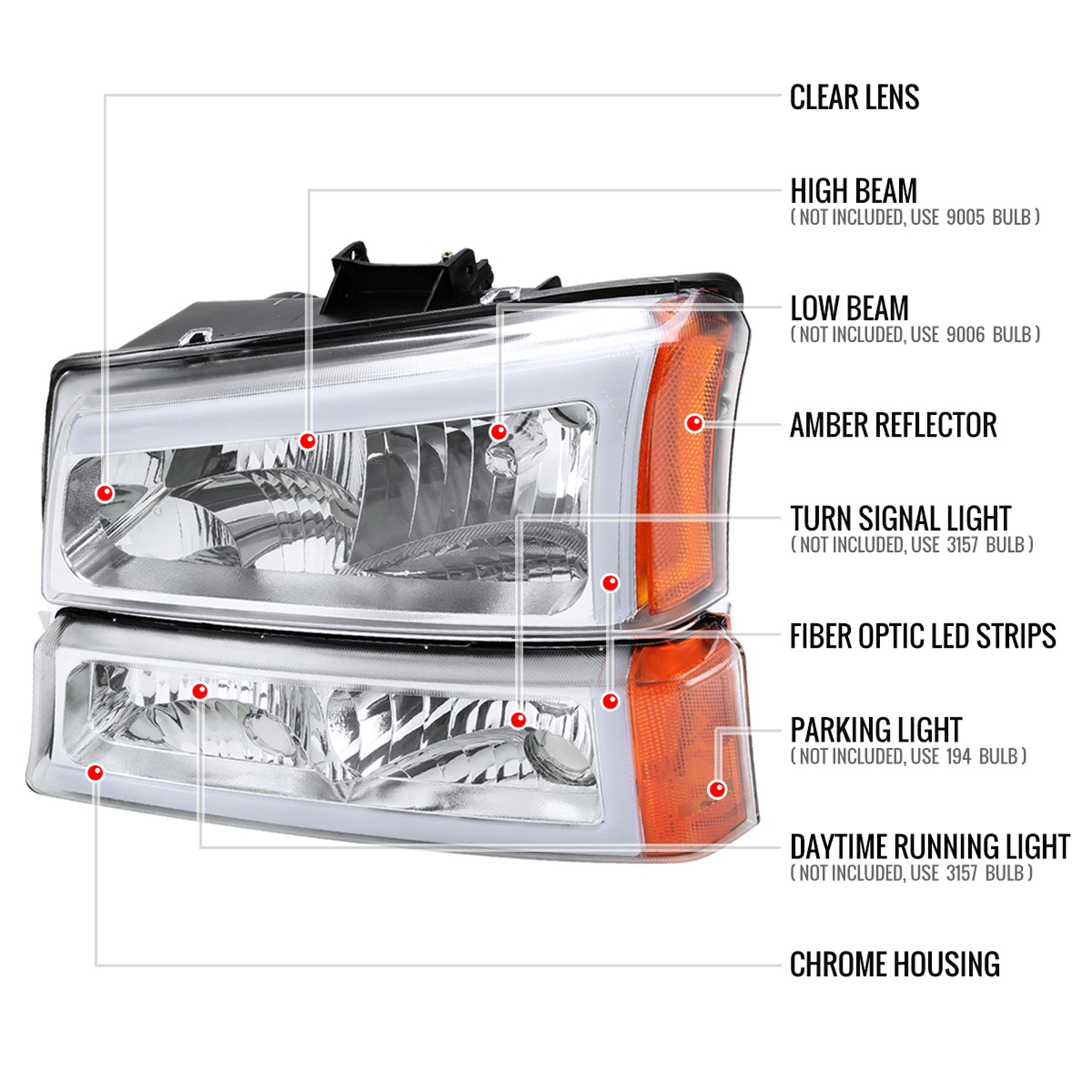 CLEAR LENS

HIGH BEAM
( NOT INCLUDED, USE 9005 BULB )

LOW BEAM
( NOT INCLUDED, USE 9006 BULB )

AMBER REFLECTOR

TURN SIGNAL LIGHT
( NOT INCLUDED, USE 3157 BULB )

FIBER OPTIC LED STRIPS

PARKING LIGHT
( NOT INCLUDED, USE 194 BULB )

DAYTIME RUNNING LIGHT
( NOT INCLUDED, USE 3157 BULB )

CHROME HOUSING