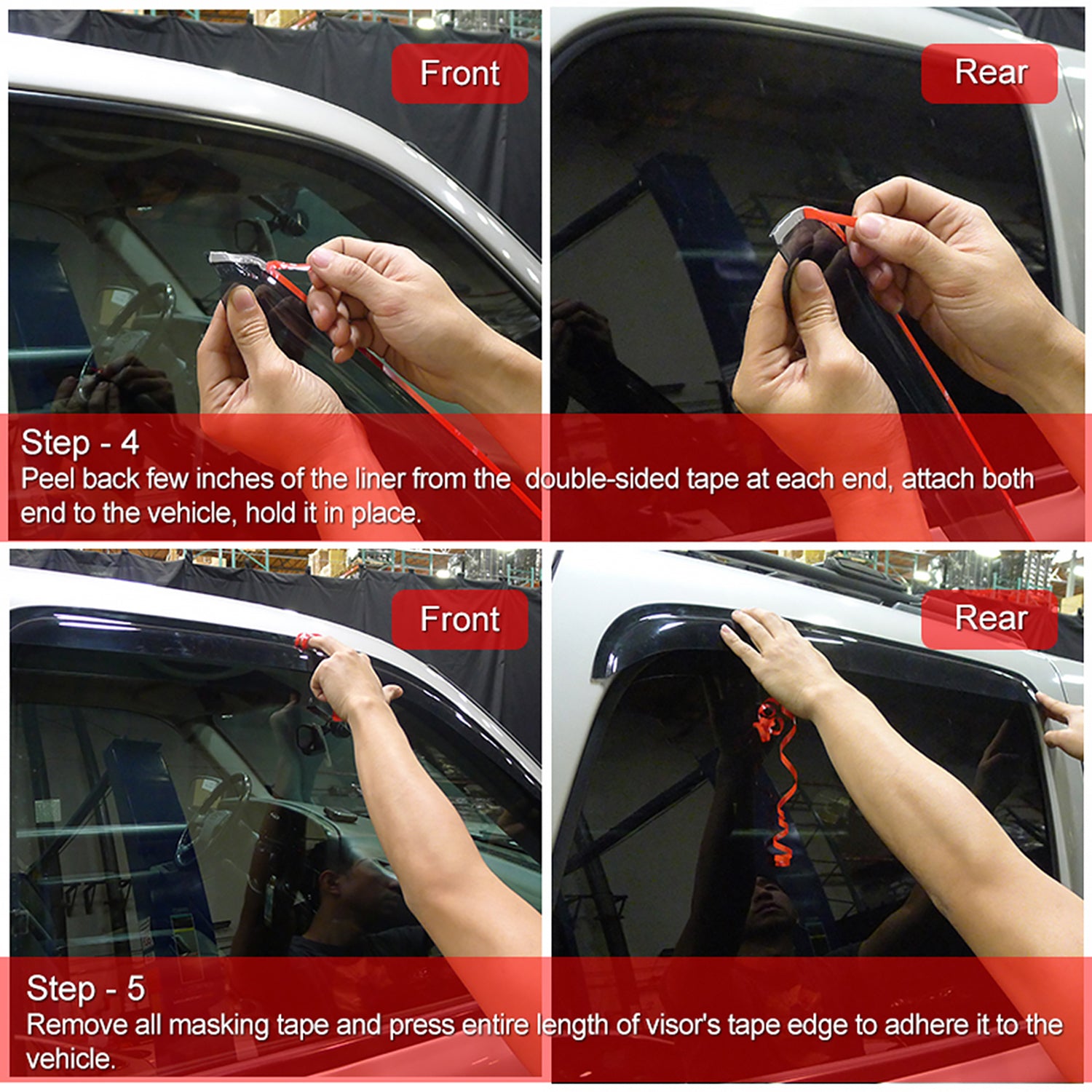 Front

Rear

Step - 4
Peel back few inches of the liner from the double-sided tape at each end, attach both end to the vehicle, hold it in place.

Front

Rear

Step - 5
Remove all masking tape and press entire length of visor's tape edge to adhere it to the vehicle.