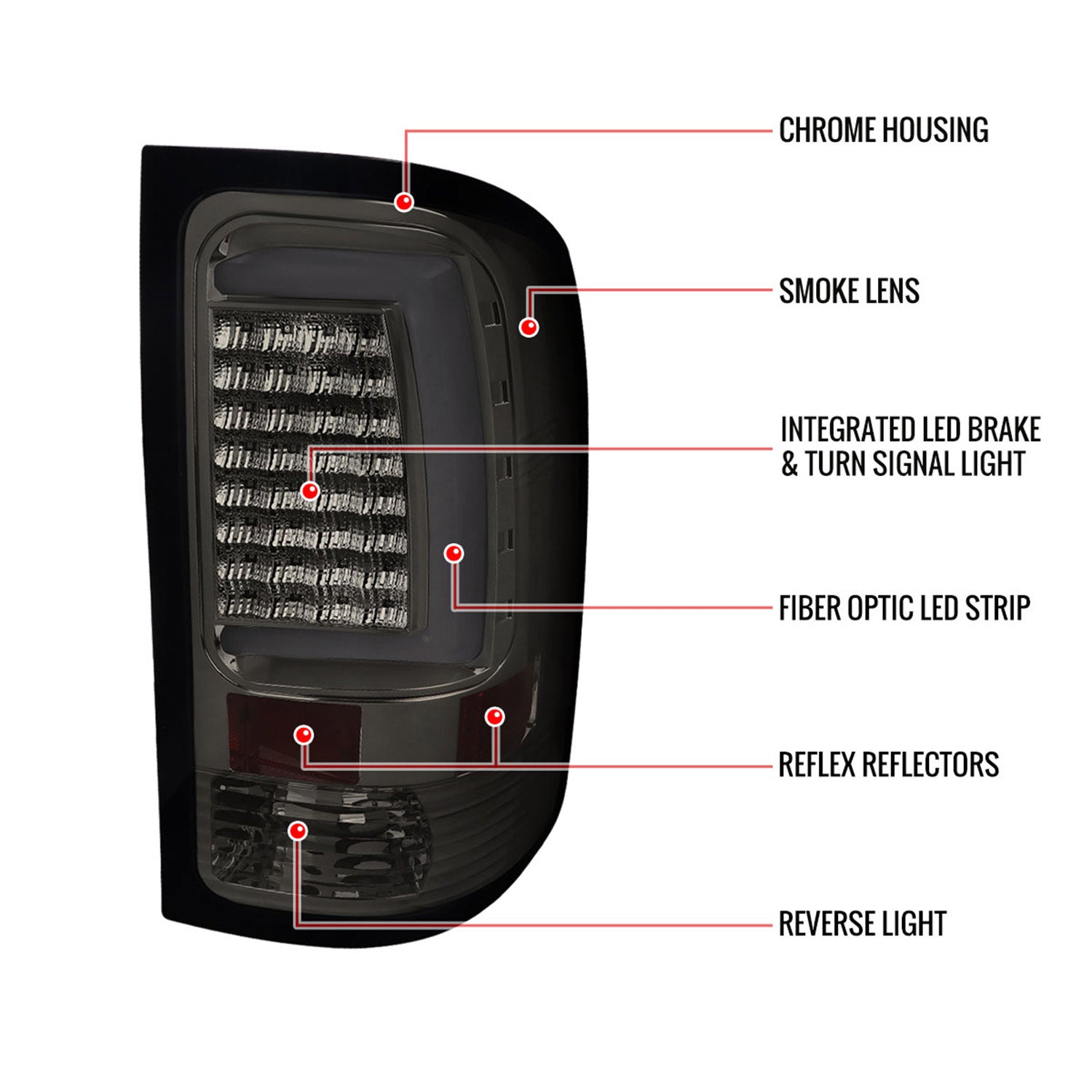 CHROME HOUSING

SMOKE LENS

INTEGRATED LED BRAKE & TURN SIGNAL LIGHT

FIBER OPTIC LED STRIP

REFLEX REFLECTORS

REVERSE LIGHT