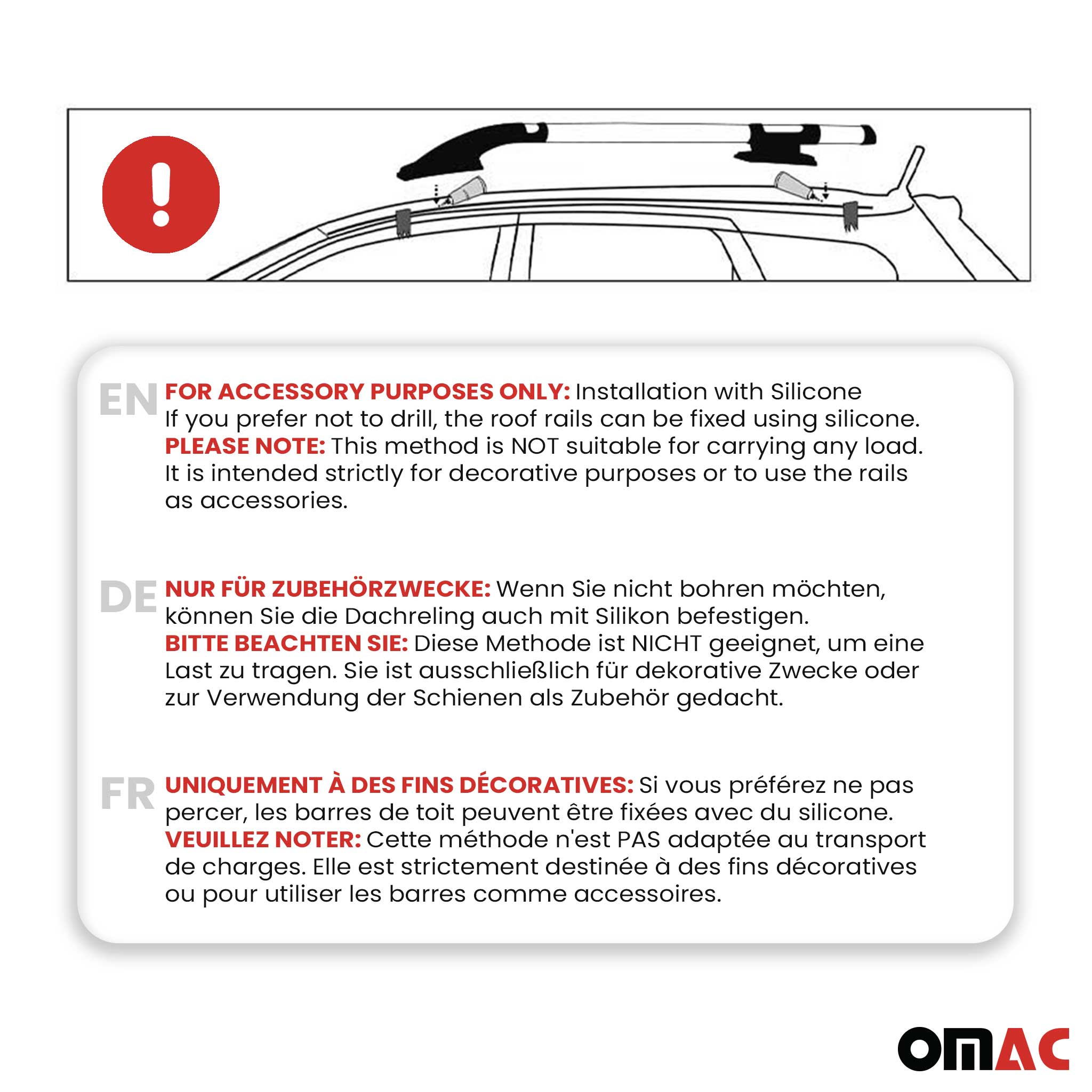 !

EN FOR ACCESSORY PURPOSES ONLY: Installation with Silicone
If you prefer not to drill, the roof rails can be fixed using silicone.
PLEASE NOTE: This method is NOT suitable for carrying any load. It is intended strictly for decorative purposes or to use the rails as accessories.

DE NUR FÜR ZUBEHÖRZWECKE: Wenn Sie nicht bohren möchten, können Sie die Dachreling auch mit Silikon befestigen.
BITTE BEACHTEN SIE: Diese Methode ist NICHT geeignet, um eine Last zu tragen. Sie ist ausschließlich für dekorative Zwecke oder zur Verwendung der Schienen als Zubehör gedacht.

FR UNIQUEMENT À DES FINS DÉCORATIVES: Si vous préférez ne pas percer, les barres de toit peuvent être fixées avec du silicone.
VEUILLEZ NOTER: Cette méthode n'est PAS adaptée au transport de charges. Elle est strictement destinée à des fins décoratives ou pour utiliser les barres comme accessoires.

OMAC