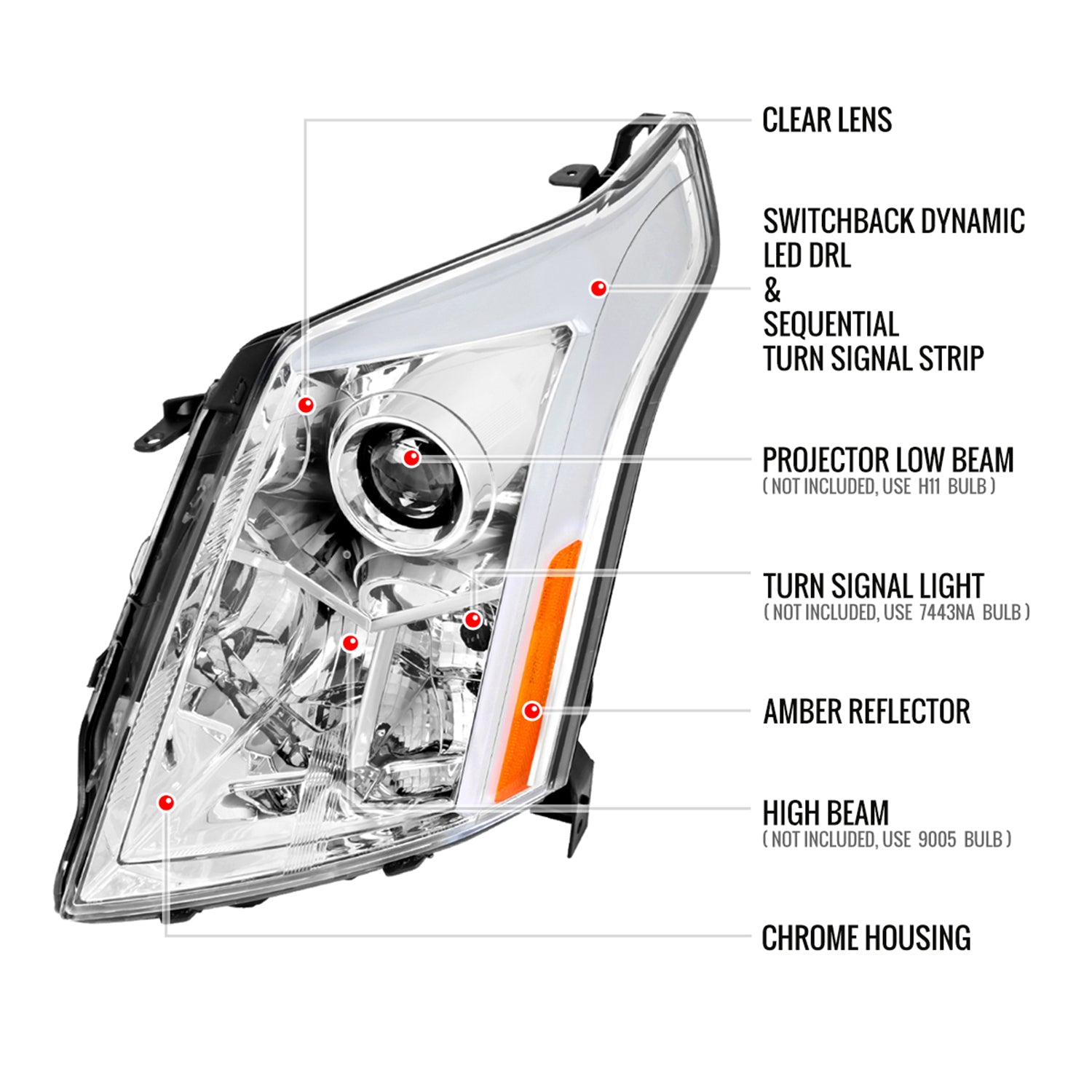 CLEAR LENS

SWITCHBACK DYNAMIC
LED DRL
&
SEQUENTIAL
TURN SIGNAL STRIP

PROJECTOR LOW BEAM
( NOT INCLUDED, USE H11 BULB )

TURN SIGNAL LIGHT
( NOT INCLUDED, USE 7443NA BULB )

AMBER REFLECTOR

HIGH BEAM
( NOT INCLUDED, USE 9005 BULB )

CHROME HOUSING