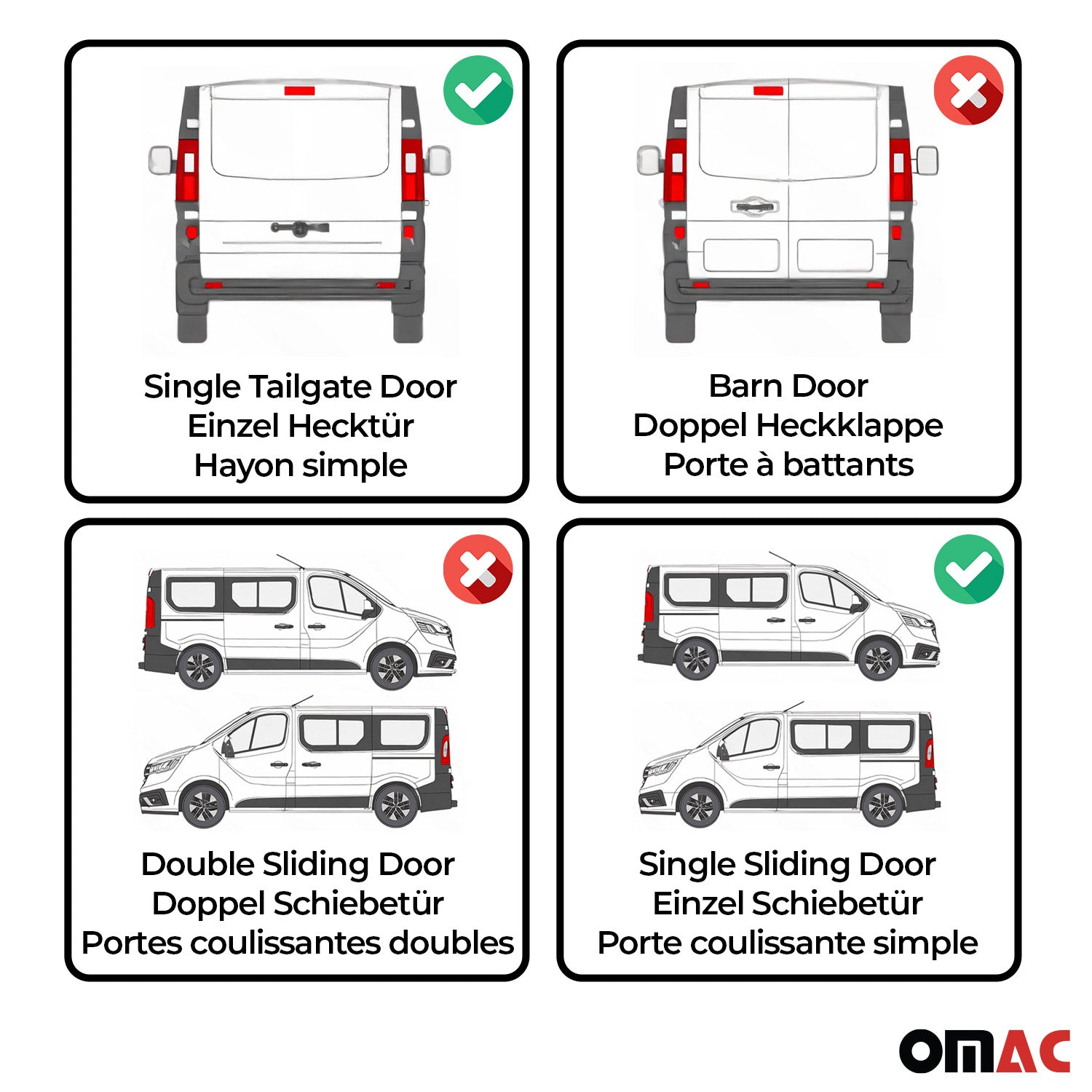 Single Tailgate Door
Einzel Hecktür
Hayon simple

Barn Door
Doppel Heckklappe
Porte à battants

Double Sliding Door
Doppel Schiebetür
Portes coulissantes doubles

Single Sliding Door
Einzel Schiebetür
Porte coulissante simple

OMAC