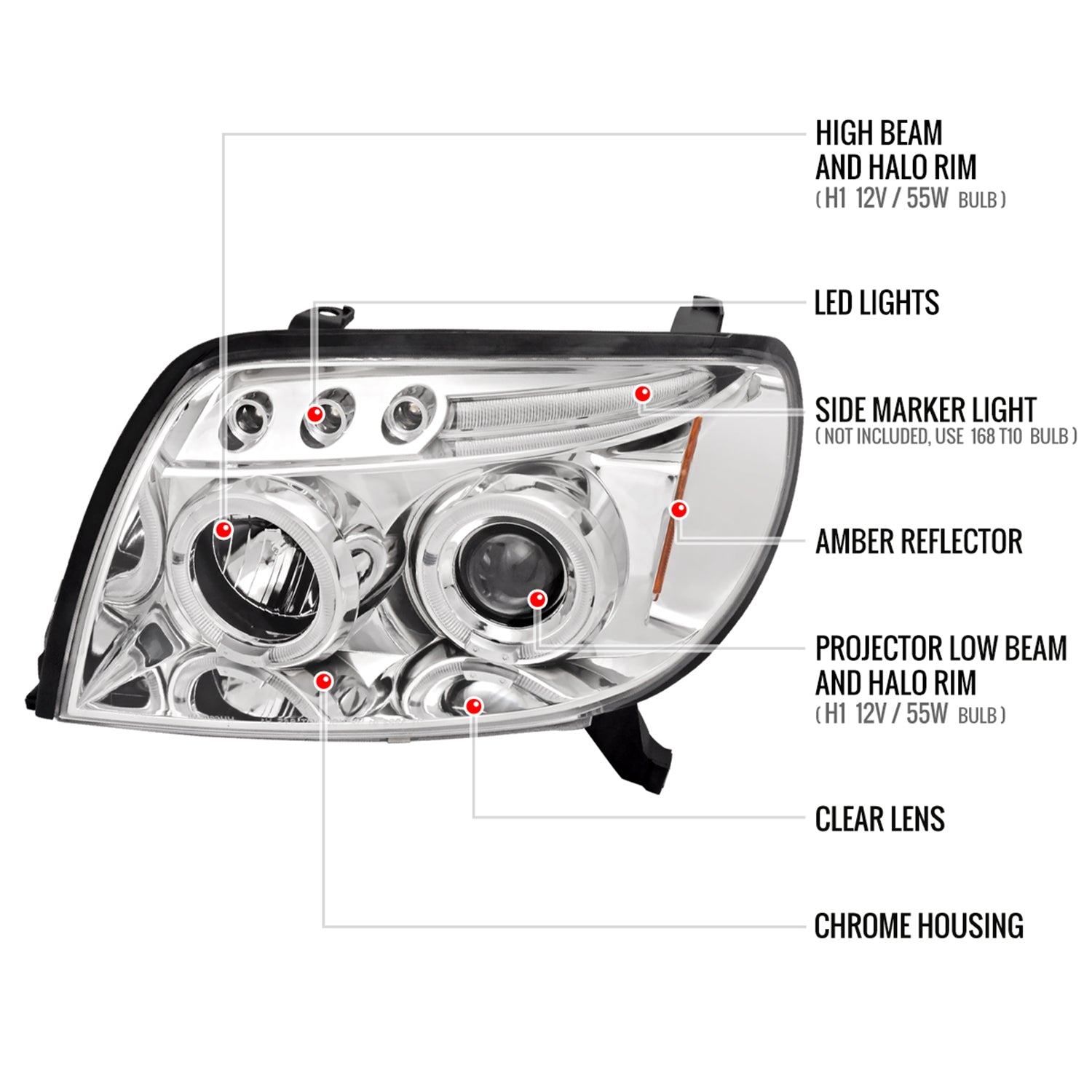 HIGH BEAM
AND HALO RIM
( H1 12V / 55W BULB )

LED LIGHTS

SIDE MARKER LIGHT
( NOT INCLUDED, USE 168 T10 BULB )

AMBER REFLECTOR

PROJECTOR LOW BEAM
AND HALO RIM
( H1 12V / 55W BULB )

CLEAR LENS

CHROME HOUSING