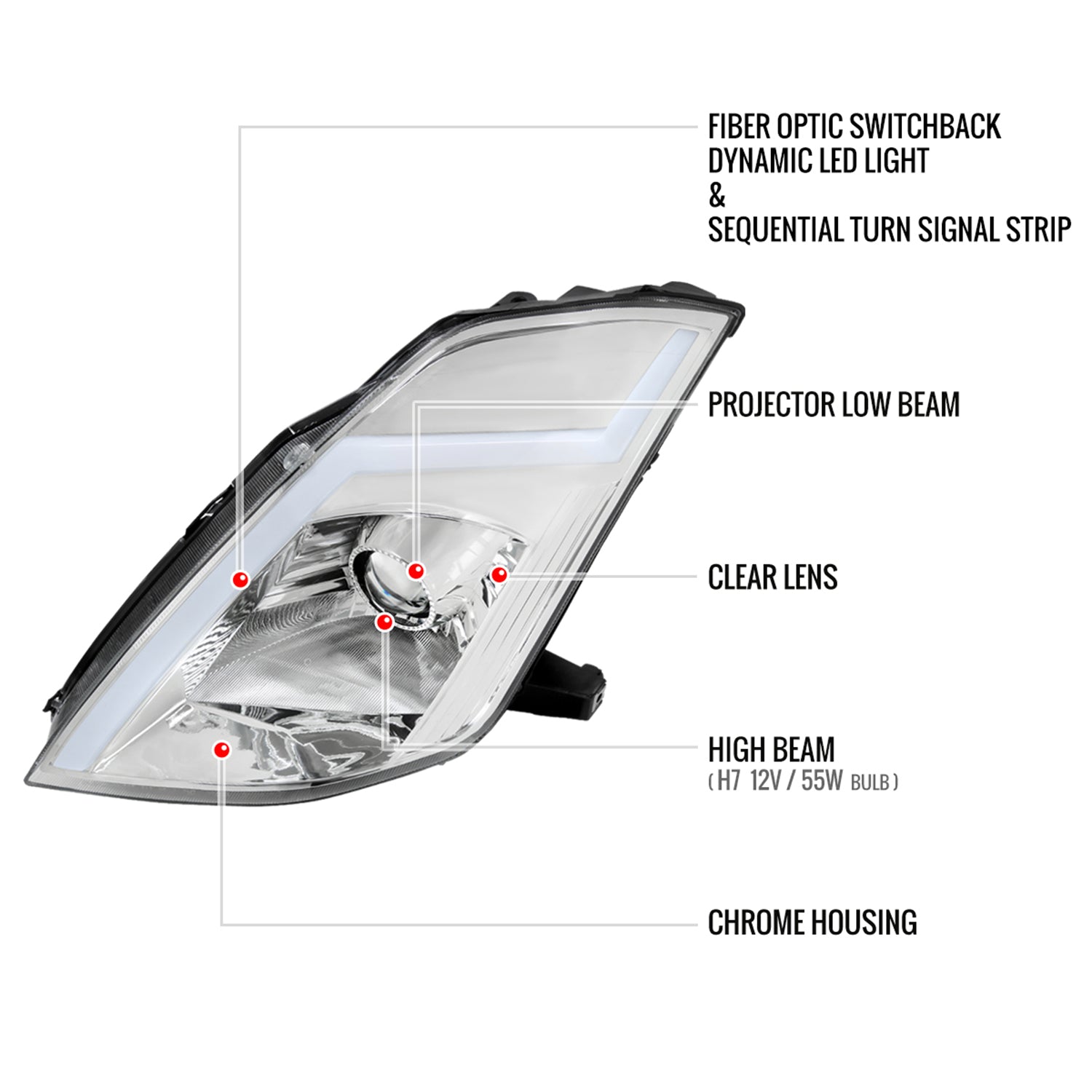 FIBER OPTIC SWITCHBACK
DYNAMIC LED LIGHT
&
SEQUENTIAL TURN SIGNAL STRIP

PROJECTOR LOW BEAM

CLEAR LENS

HIGH BEAM
( H7 12V / 55W BULB )

CHROME HOUSING