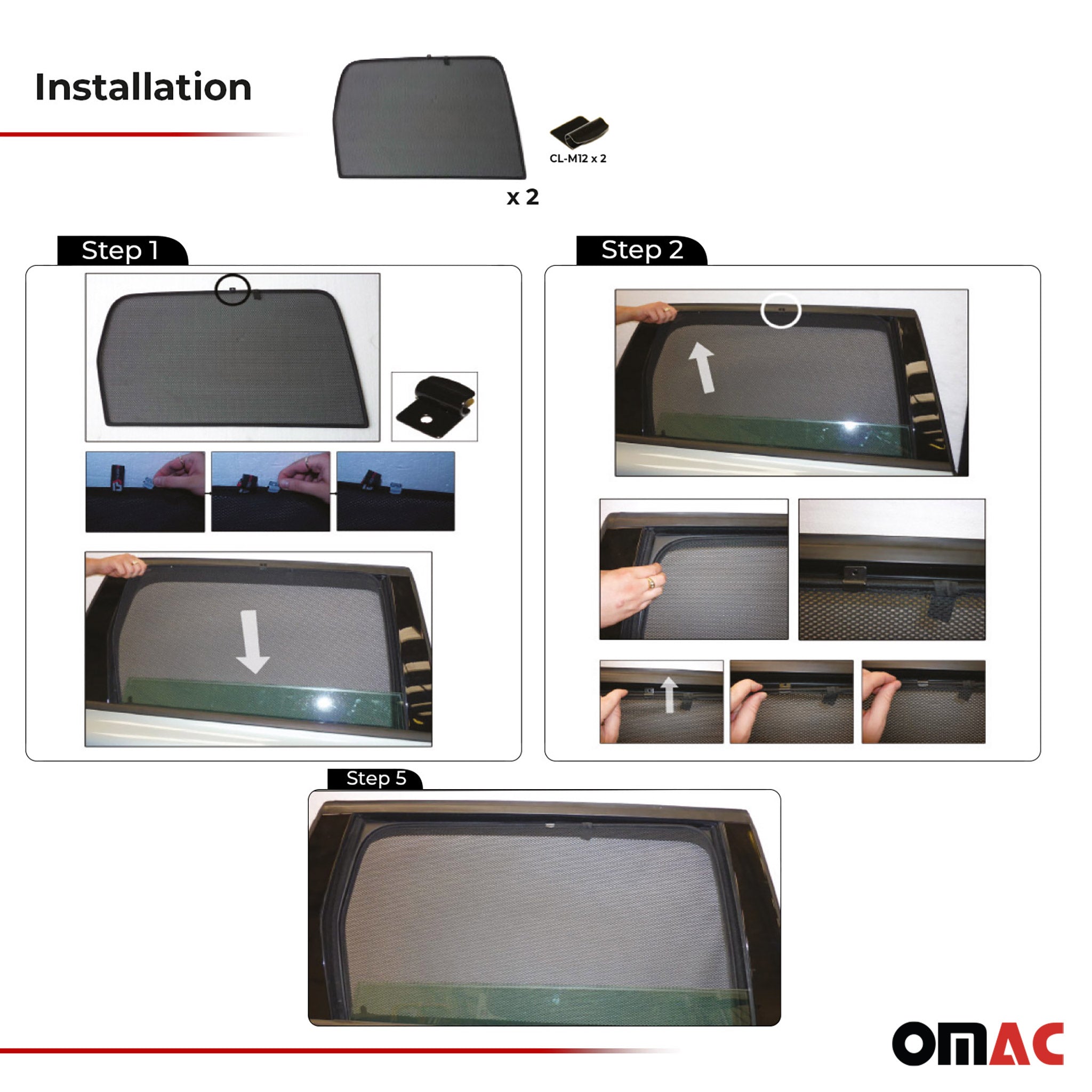 Installation

CL-M12 x 2

x 2

Step 1

Step 2

Step 5

OMAC