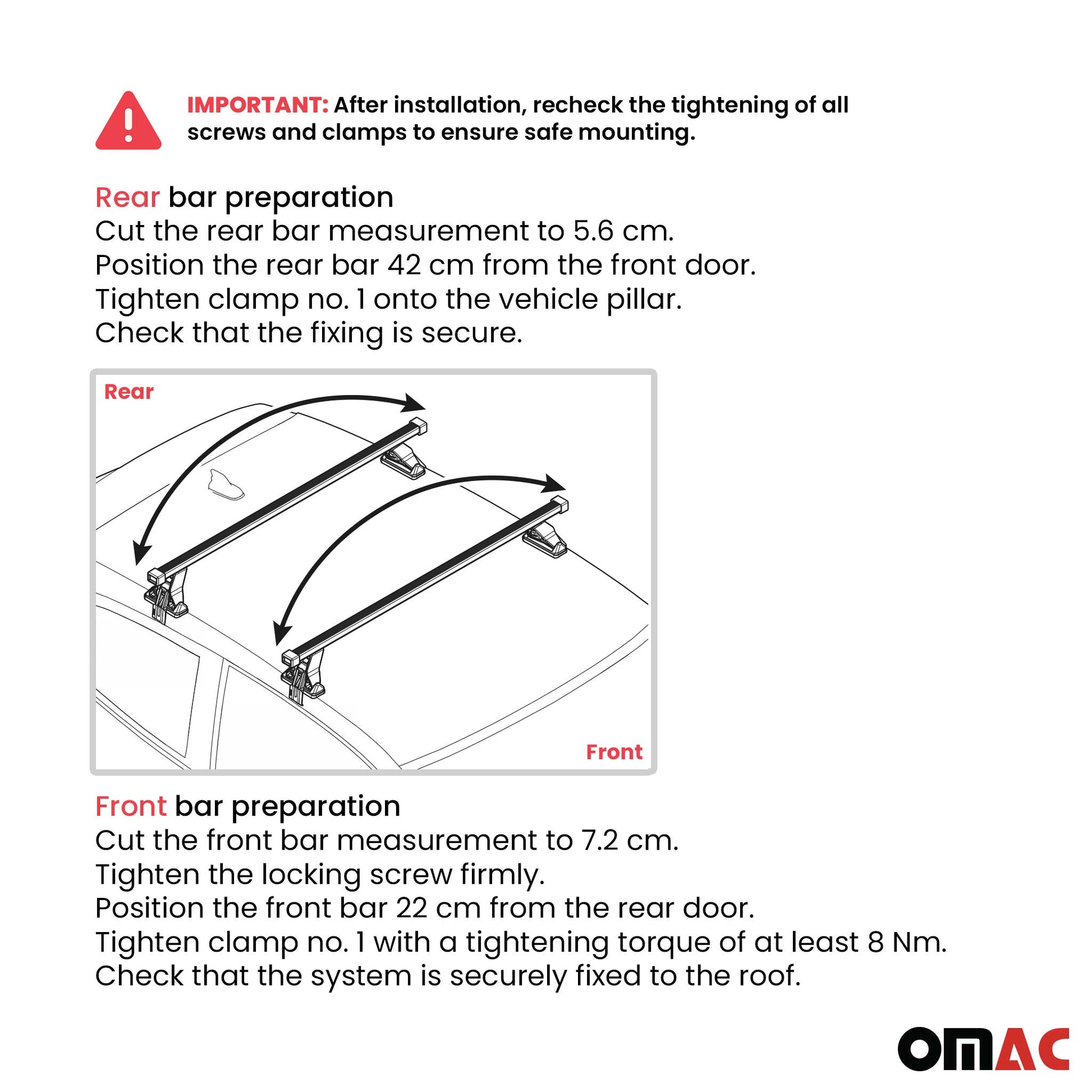 IMPORTANT: After installation, recheck the tightening of all screws and clamps to ensure safe mounting.

Rear bar preparation
Cut the rear bar measurement to 5.6 cm.
Position the rear bar 42 cm from the front door.
Tighten clamp no. 1 onto the vehicle pillar.
Check that the fixing is secure.

Rear

Front

Front bar preparation
Cut the front bar measurement to 7.2 cm.
Tighten the locking screw firmly.
Position the front bar 22 cm from the rear door.
Tighten clamp no. 1 with a tightening torque of at least 8 Nm.
Check that the system is securely fixed to the roof.

OMAC