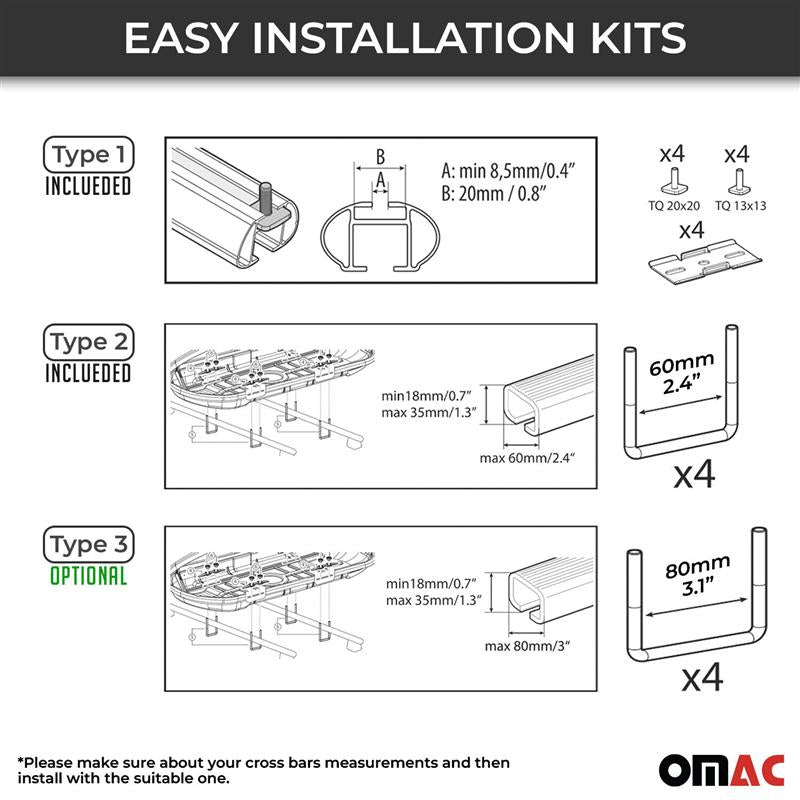 EASY INSTALLATION KITS

Type 1
INCLUEDED

B
A
A: min 8,5mm/0.4"
B: 20mm / 0.8"

x4
TQ 20x20
x4
TQ 13x13
x4

Type 2
INCLUEDED

min18mm/0.7"
max 35mm/1.3"
max 60mm/2.4"

60mm
2.4"
x4

Type 3
OPTIONAL

min18mm/0.7"
max 35mm/1.3"
max 80mm/3"

80mm
3.1"
x4

*Please make sure about your cross bars measurements and then install with the suitable one.

OMAC