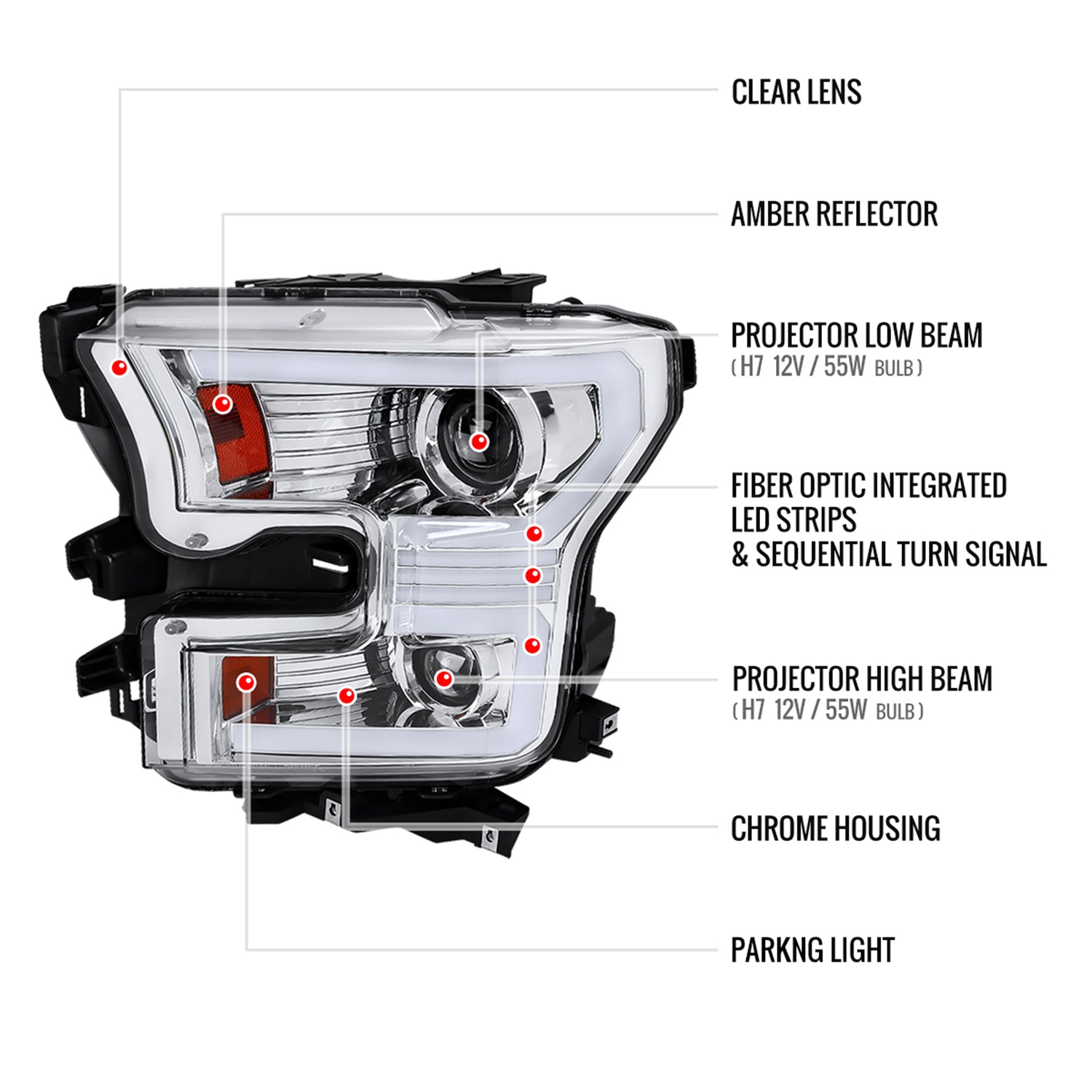 CLEAR LENS

AMBER REFLECTOR

PROJECTOR LOW BEAM
( H7 12V / 55W BULB )

FIBER OPTIC INTEGRATED LED STRIPS & SEQUENTIAL TURN SIGNAL

PROJECTOR HIGH BEAM
( H7 12V / 55W BULB )

CHROME HOUSING

PARKNG LIGHT