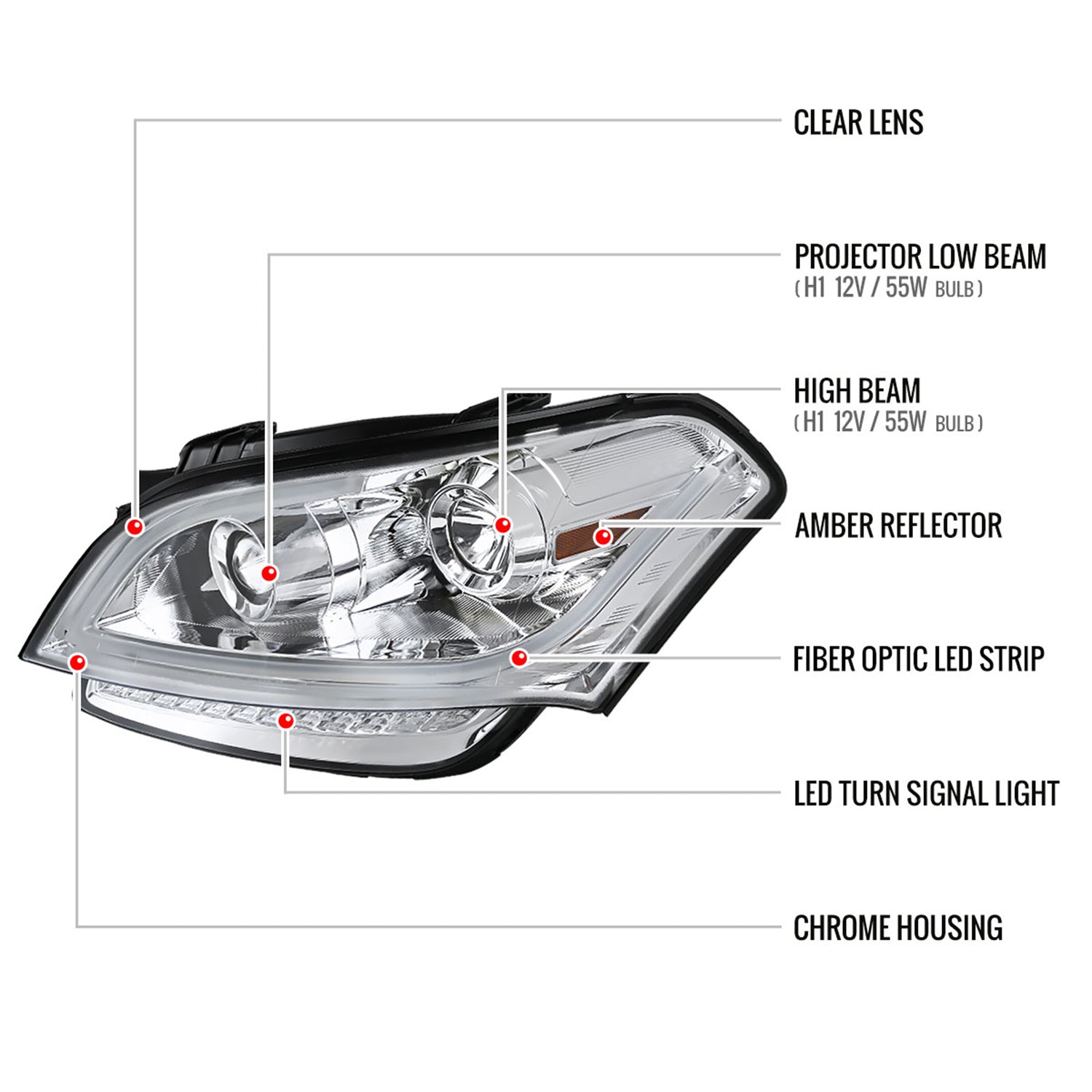 CLEAR LENS

PROJECTOR LOW BEAM
( H1 12V / 55W BULB )

HIGH BEAM
( H1 12V / 55W BULB )

AMBER REFLECTOR

FIBER OPTIC LED STRIP

LED TURN SIGNAL LIGHT

CHROME HOUSING