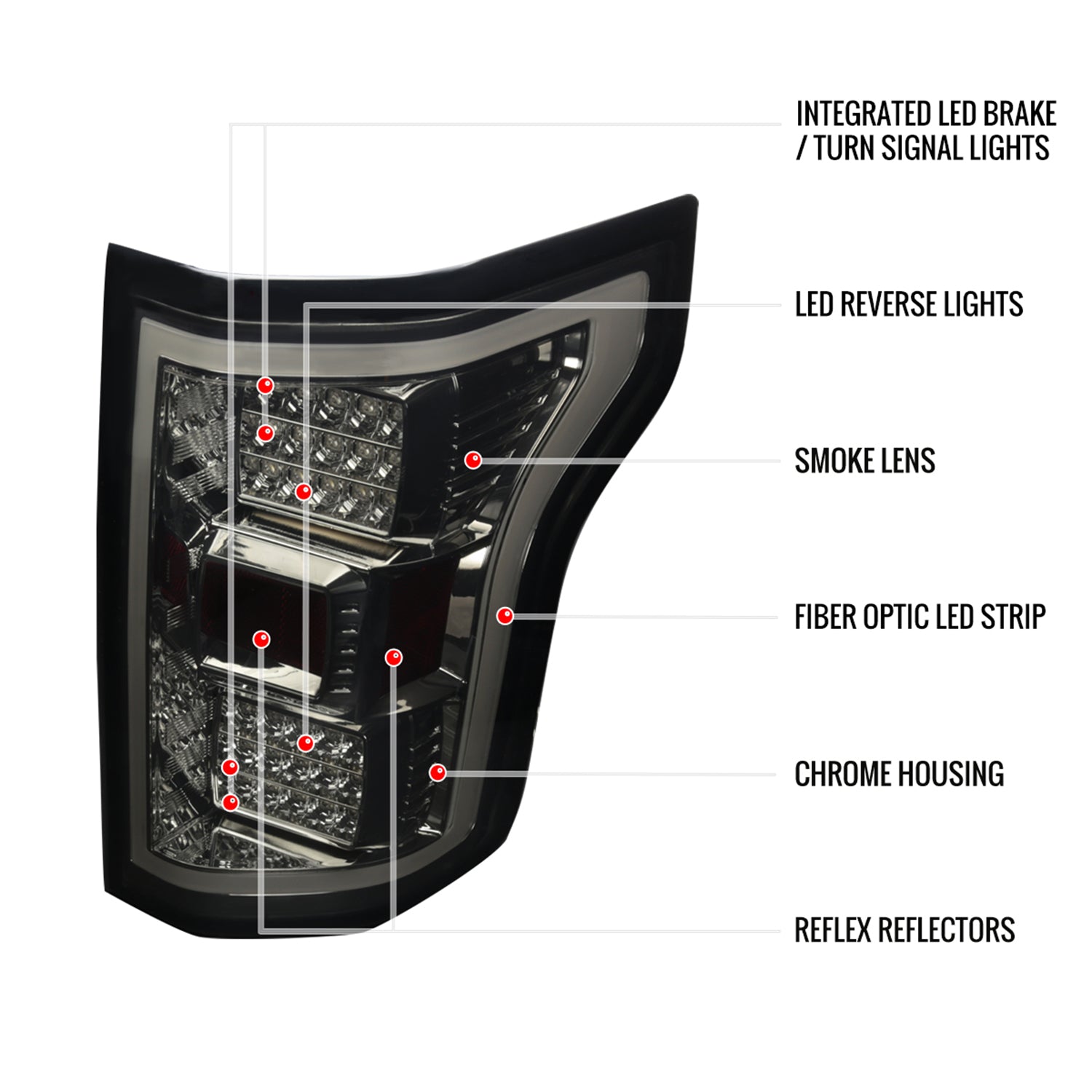 INTEGRATED LED BRAKE / TURN SIGNAL LIGHTS

LED REVERSE LIGHTS

SMOKE LENS

FIBER OPTIC LED STRIP

CHROME HOUSING

REFLEX REFLECTORS