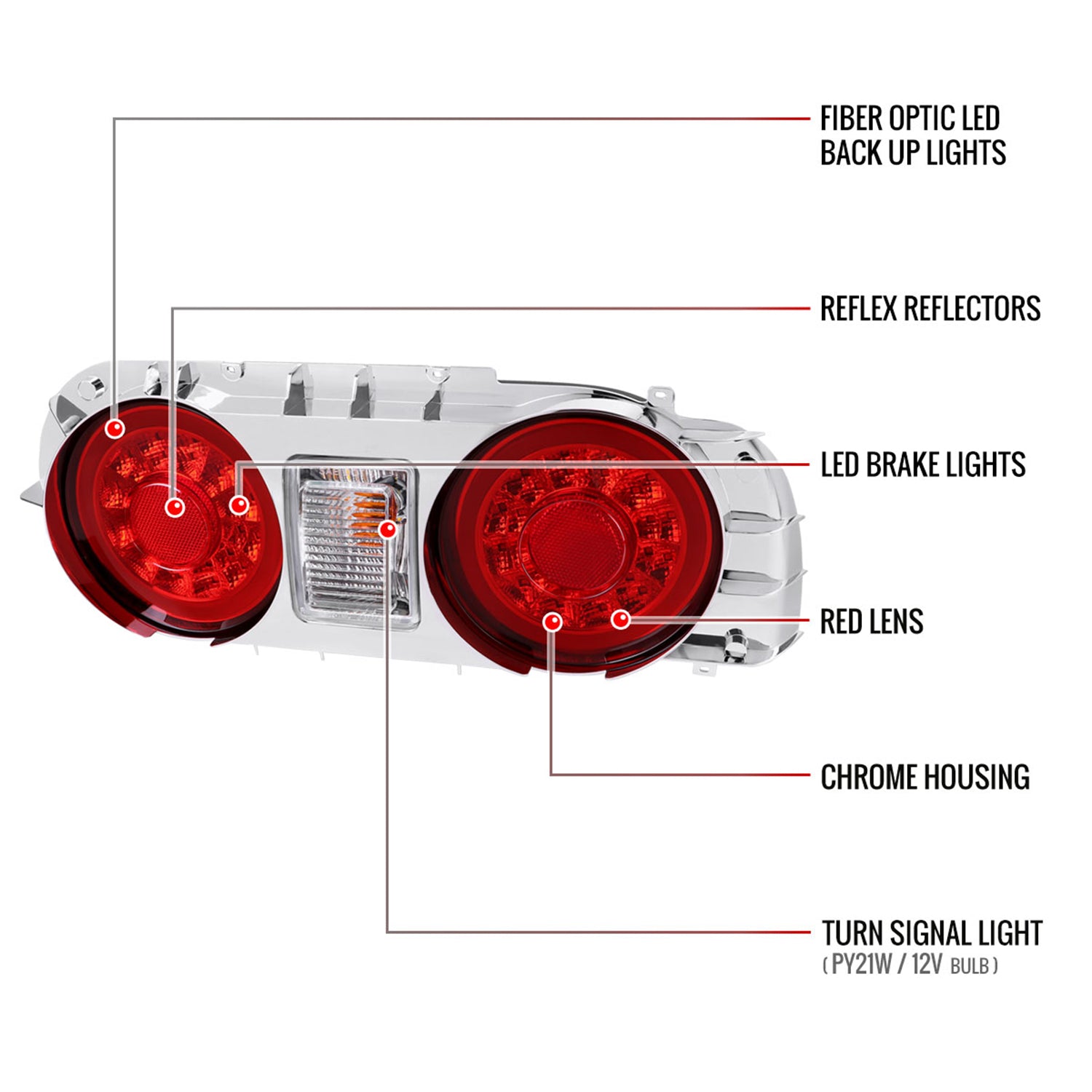 FIBER OPTIC LED BACK UP LIGHTS

REFLEX REFLECTORS

LED BRAKE LIGHTS

RED LENS

CHROME HOUSING

TURN SIGNAL LIGHT
( PY21W / 12V BULB )