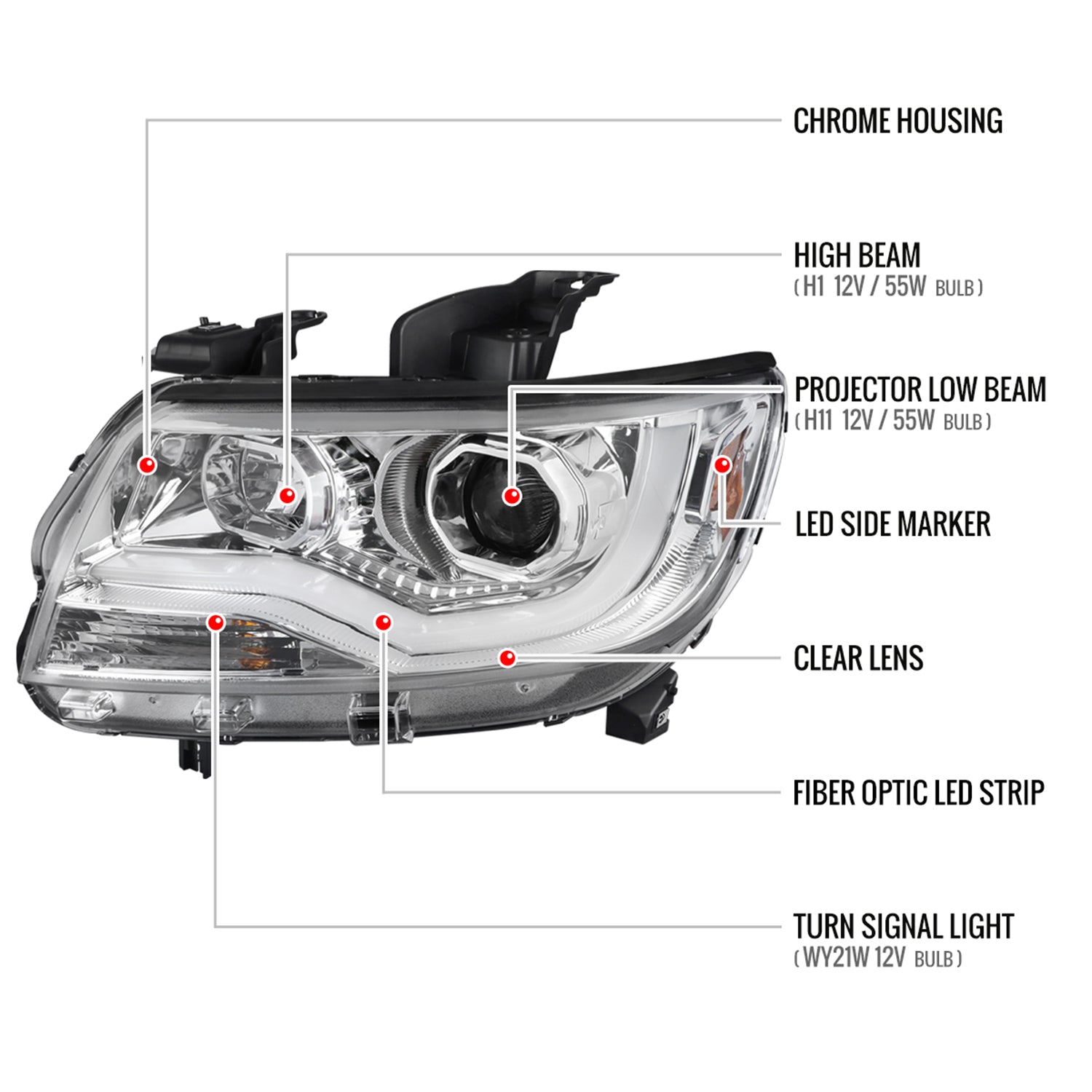 CHROME HOUSING

HIGH BEAM
( H1 12V / 55W BULB )

PROJECTOR LOW BEAM
( H11 12V / 55W BULB )

LED SIDE MARKER

CLEAR LENS

FIBER OPTIC LED STRIP

TURN SIGNAL LIGHT
( WY21W 12V BULB )